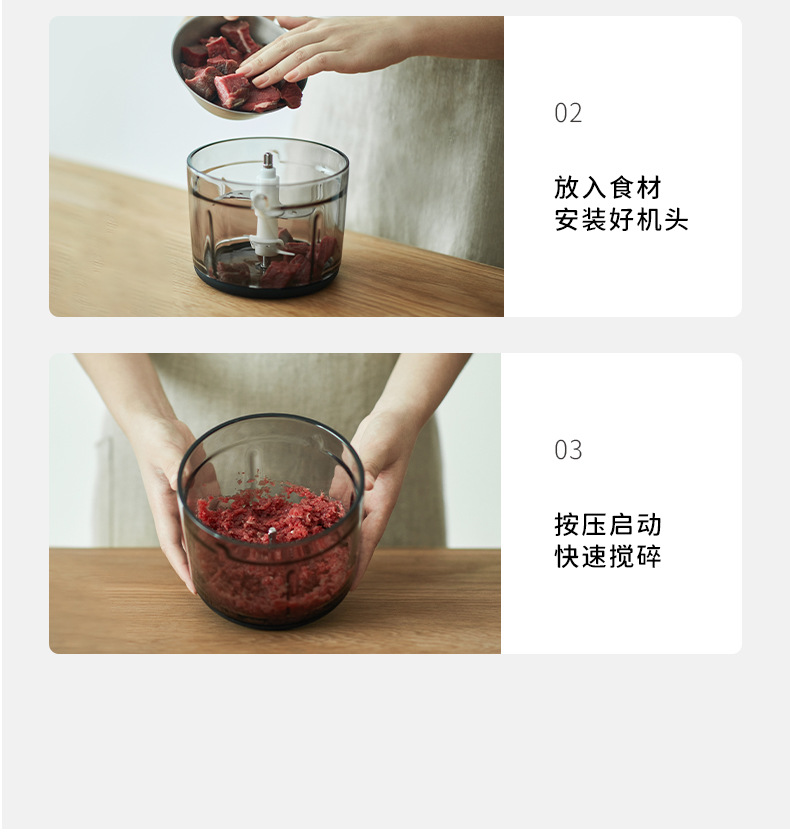 02

放入食材
安装好机头

03

按压启动
快速搅碎