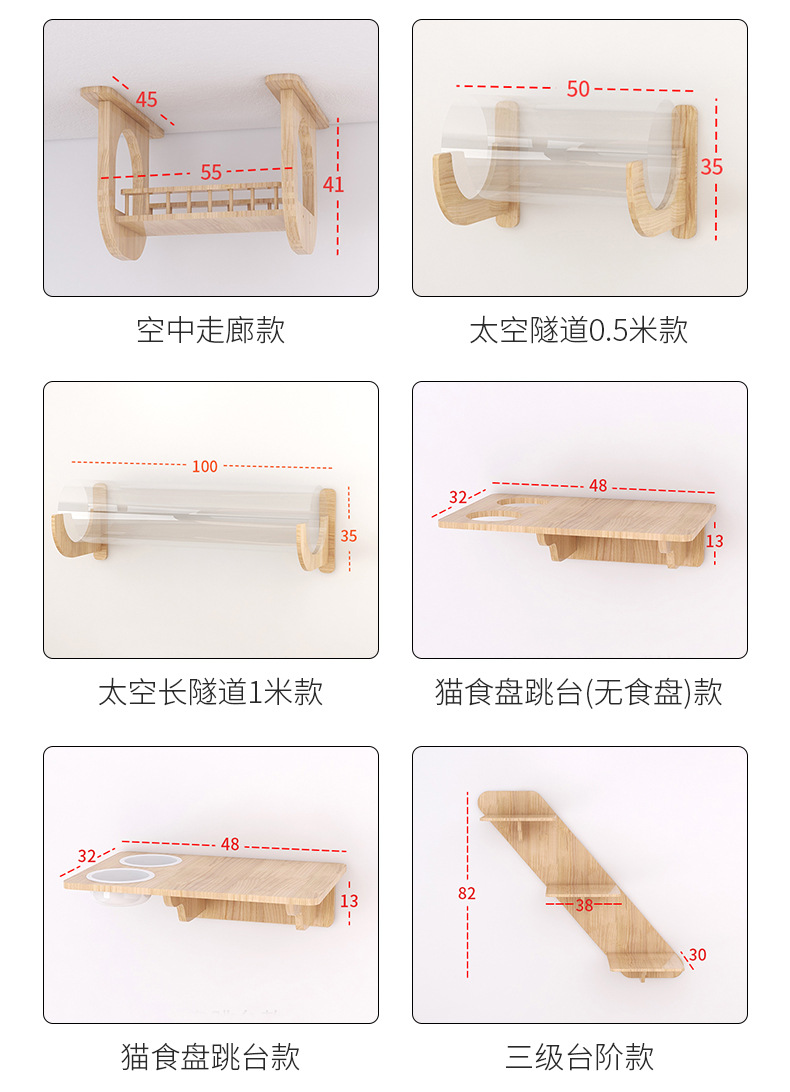 45
55
41

空中走廊款

50
35

太空隧道0.5米款

100
35

太空长隧道1米款

32
48
13

猫食盘跳台(无食盘)款

32
48
13

猫食盘跳台款

82
38
30

三级台阶款