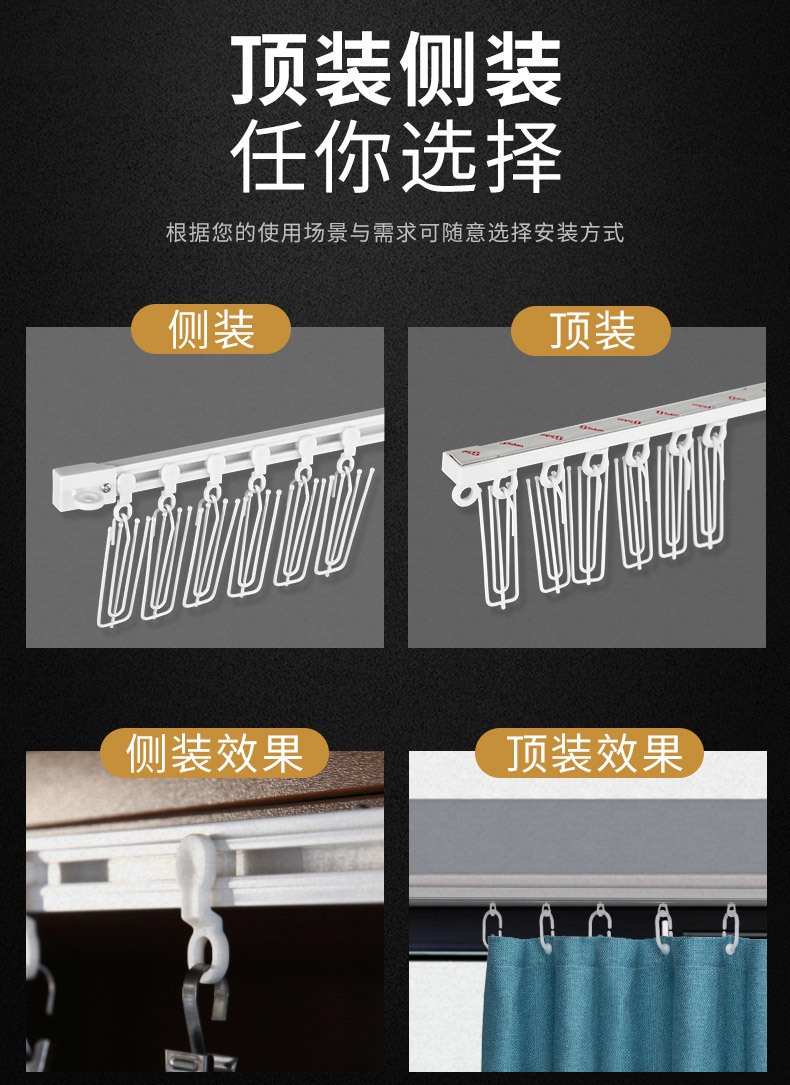 顶装侧装
任你选择

根据您的使用场景与需求可随意选择安装方式

侧装

顶装

侧装效果

顶装效果