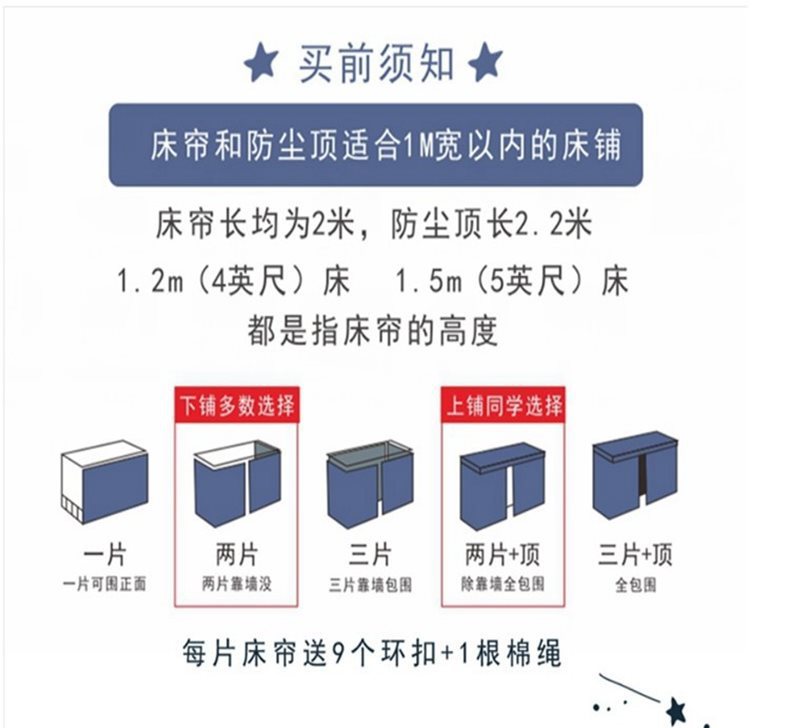 ★ 买前须知 ★

床帘和防尘顶适合1M宽以内的床铺

床帘长均为2米，防尘顶长2.2米

1.2m（4英尺）床　1.5m（5英尺）床

都是指床帘的高度

下铺多数选择

上铺同学选择

一片
一片可围正面

两片
两片靠墙没

三片
三片靠墙包围

两片+顶
除靠墙全包围

三片+顶
全包围

每片床帘送9个环扣+1根棉绳