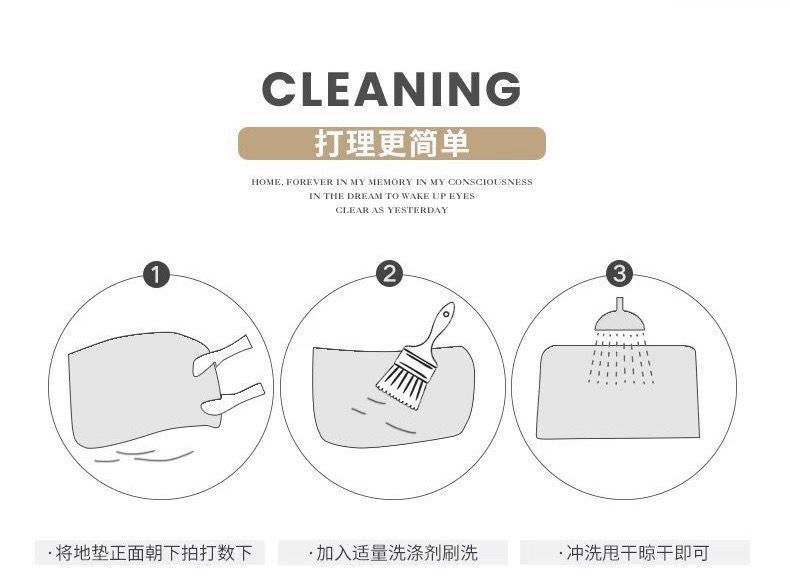 CLEANING
打理更简单

HOME, FOREVER IN MY MEMORY IN MY CONSCIOUSNESS
IN THE DREAM TO WAKE UP EYES
CLEAR AS YESTERDAY

1
2
3

·将地垫正面朝下拍打数下
·加入适量洗涤剂刷洗
·冲洗甩干晾干即可