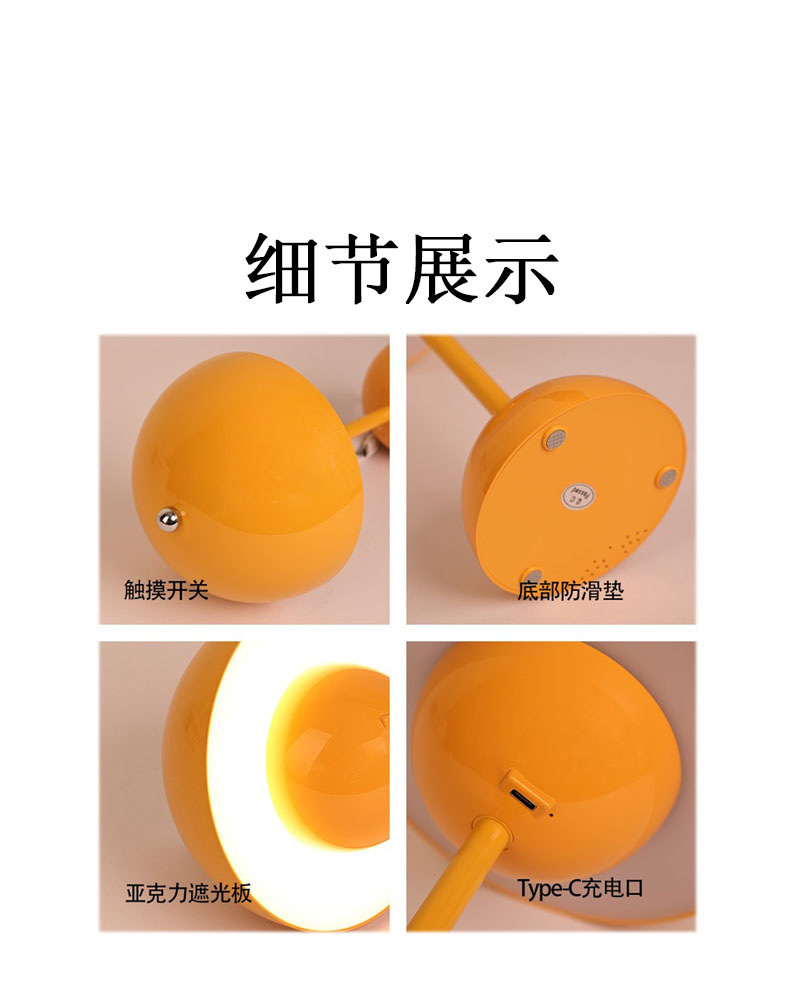 细节展示

触摸开关

底部防滑垫

亚克力遮光板

Type-C充电口