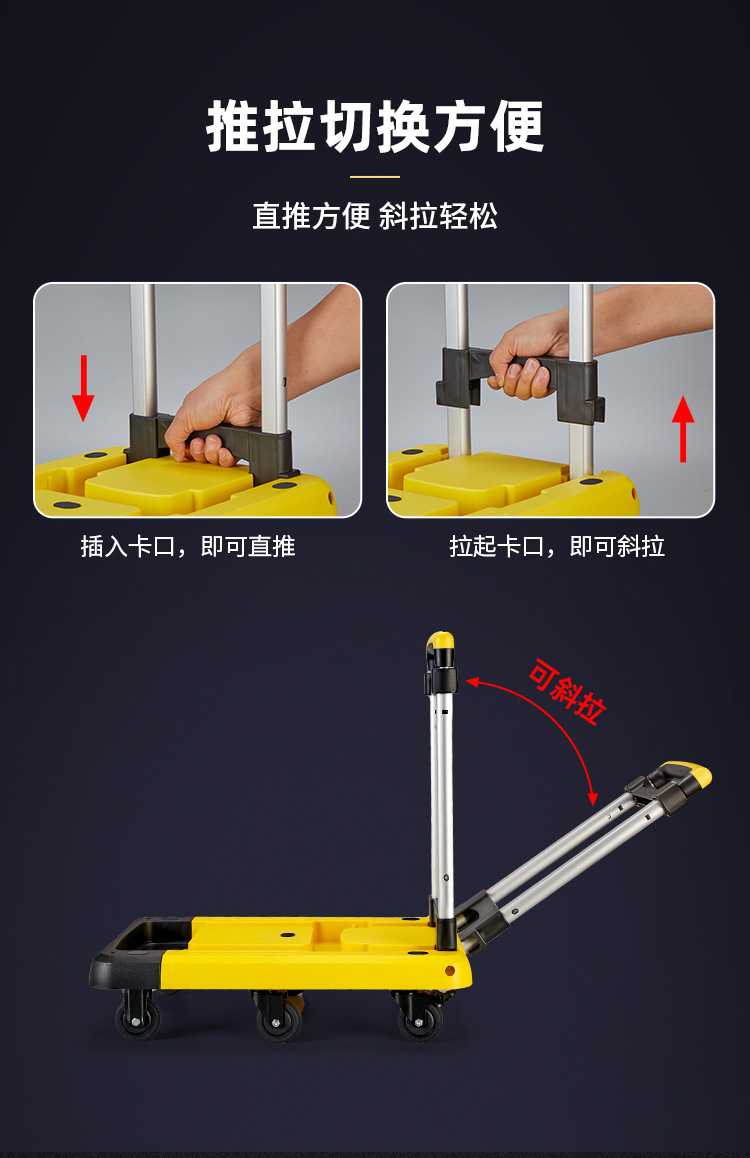 推拉切换方便

直推方便 斜拉轻松

插入卡口，即可直推

拉起卡口，即可斜拉

可斜拉