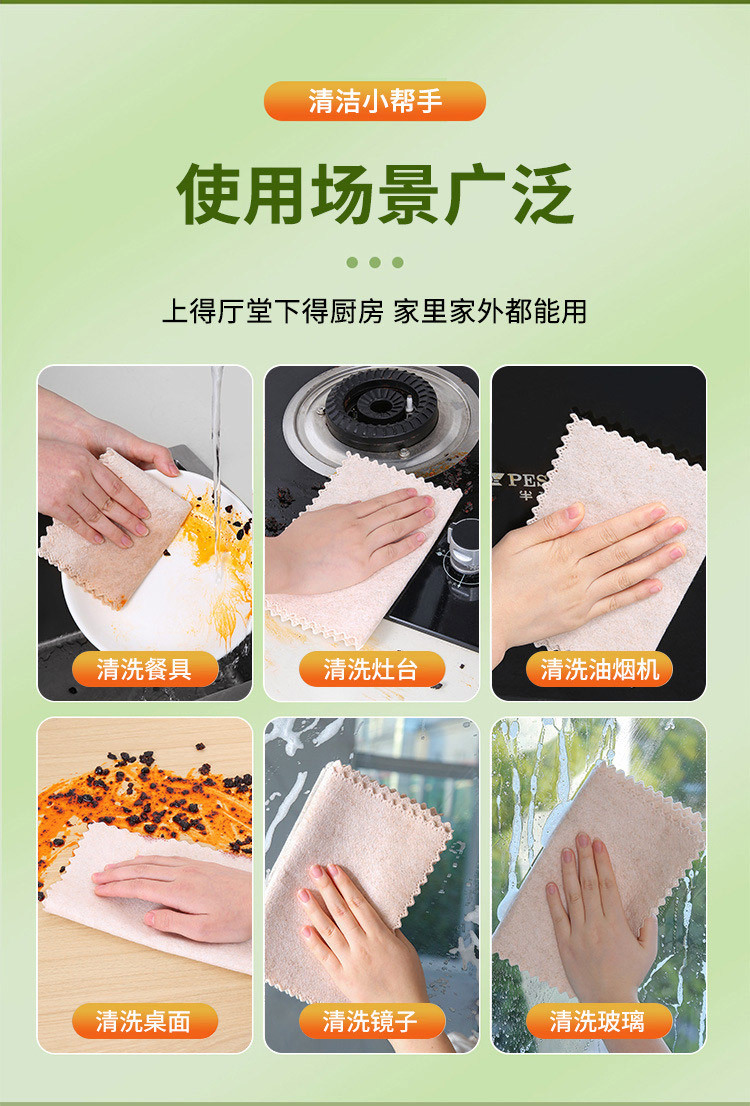 清洁小帮手

使用场景广泛

上得厅堂下得厨房 家里家外都能用

清洗餐具

清洗灶台

PES

清洗油烟机

清洗桌面

清洗镜子

清洗玻璃