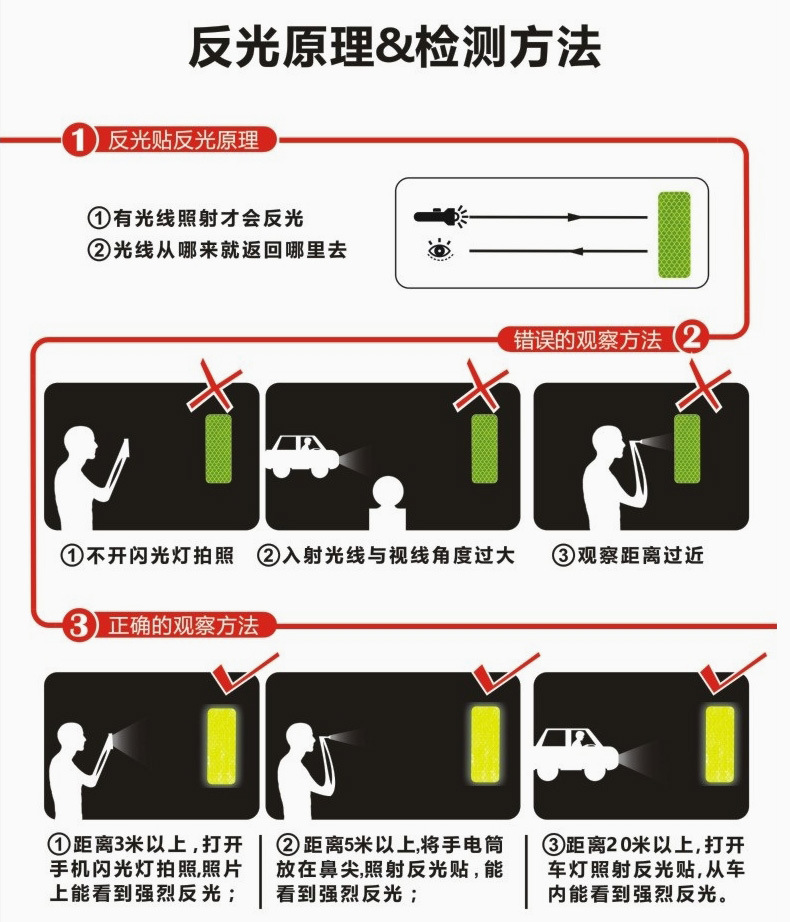 反光原理&检测方法

1 反光贴反光原理

①有光线照射才会反光
②光线从哪来就返回哪里去

错误的观察方法 2

①不开闪光灯拍照
②入射光线与视线角度过大
③观察距离过近

3 正确的观察方法

①距离3米以上，打开手机闪光灯拍照，照片上能看到强烈反光；

②距离5米以上，将手电筒放在鼻尖，照射反光贴，能看到强烈反光；

③距离20米以上，打开车灯照射反光贴，从车内能看到强烈反光。