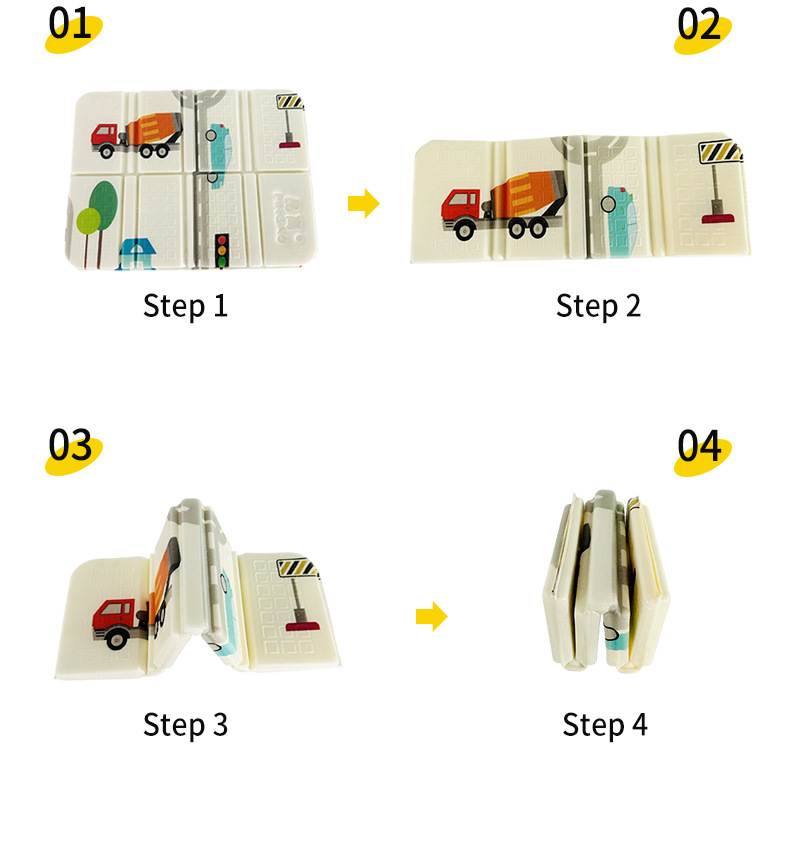 01

02

Step 1

Step 2

03

04

Step 3

Step 4