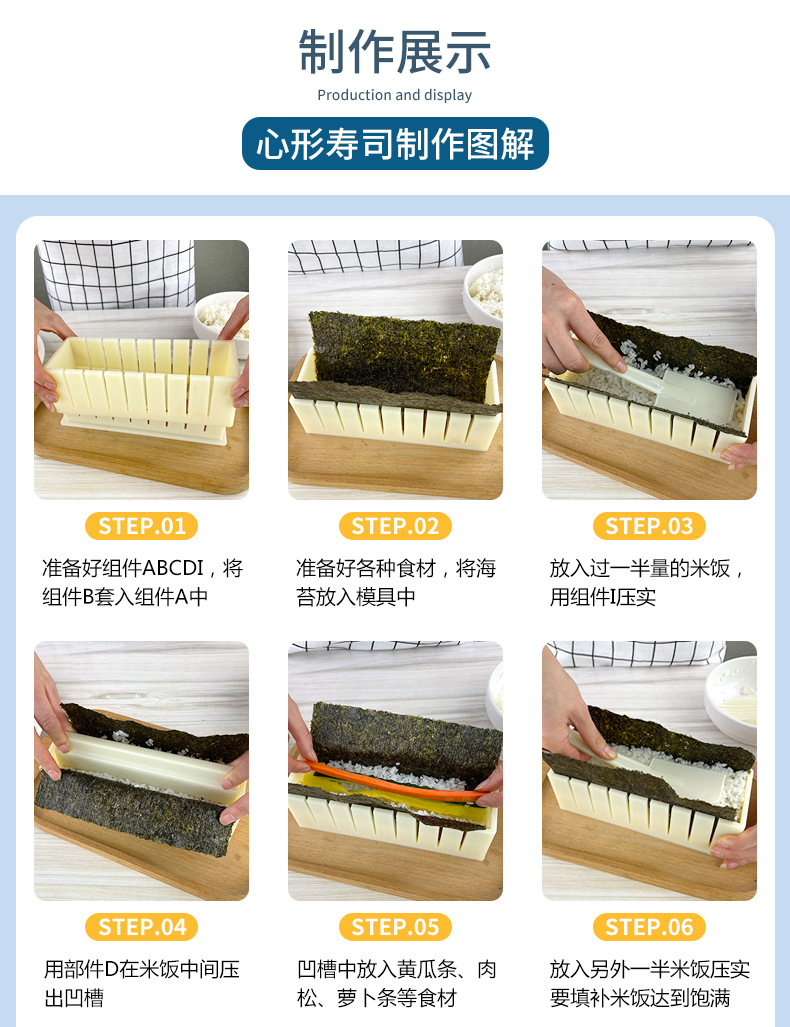 制作展示

Production and display

心形寿司制作图解

STEP.01

准备好组件ABCDI，将组件B套入组件A中

STEP.02

准备好各种食材，将海苔放入模具中

STEP.03

放入过一半量的米饭，用组件I压实

STEP.04

用部件D在米饭中间压出凹槽

STEP.05

凹槽中放入黄瓜条、肉松、萝卜条等食材

STEP.06

放入另外一半米饭压实要填补米饭达到饱满