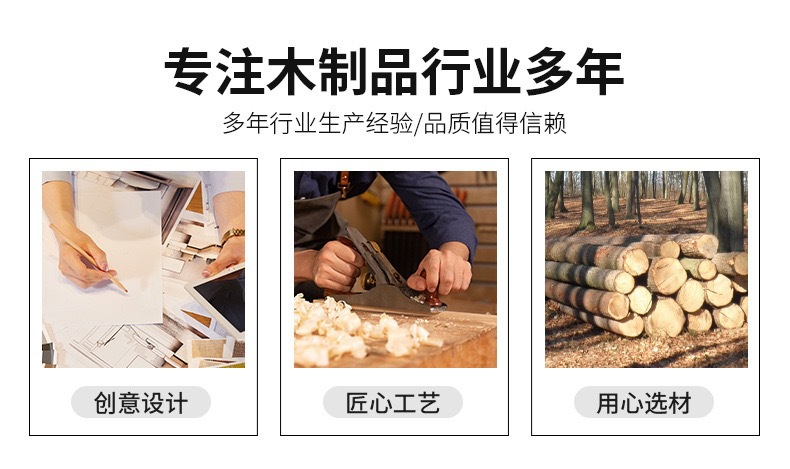 专注木制品行业多年

多年行业生产经验/品质值得信赖

创意设计

匠心工艺

用心选材