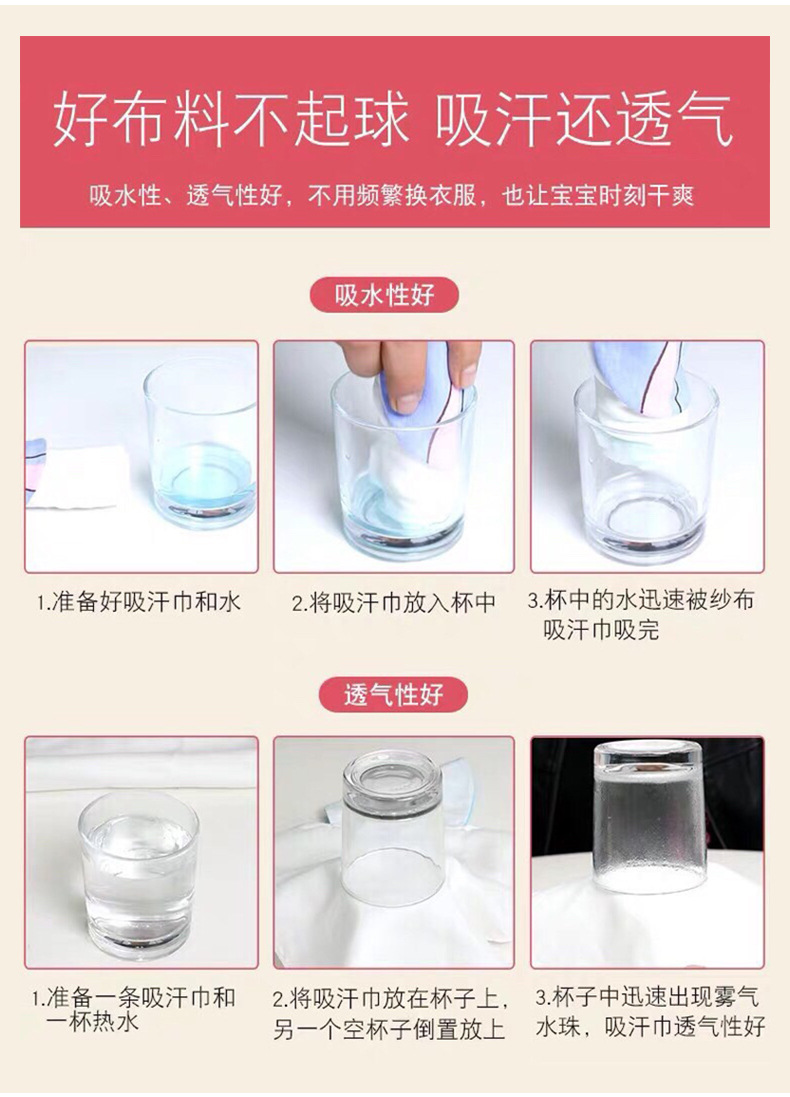 好布料不起球 吸汗还透气

吸水性、透气性好，不用频繁换衣服，也让宝宝时刻干爽

吸水性好

1.准备好吸汗巾和水

2.将吸汗巾放入杯中

3.杯中的水迅速被纱布吸汗巾吸完

透气性好

1.准备一条吸汗巾和一杯热水

2.将吸汗巾放在杯子上，另一个空杯子倒置放上

3.杯子中迅速出现雾气水珠，吸汗巾透气性好