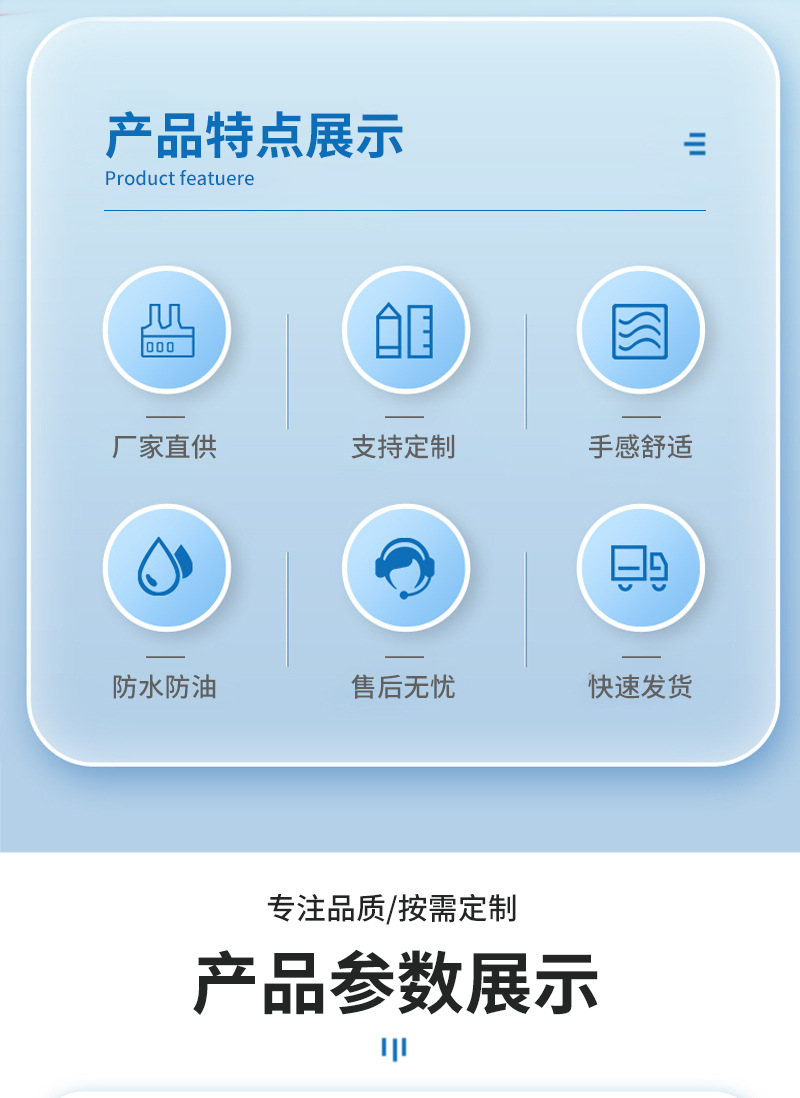 产品特点展示
Product featuere

厂家直供

支持定制

手感舒适

防水防油

售后无忧

快速发货

专注品质/按需定制

产品参数展示