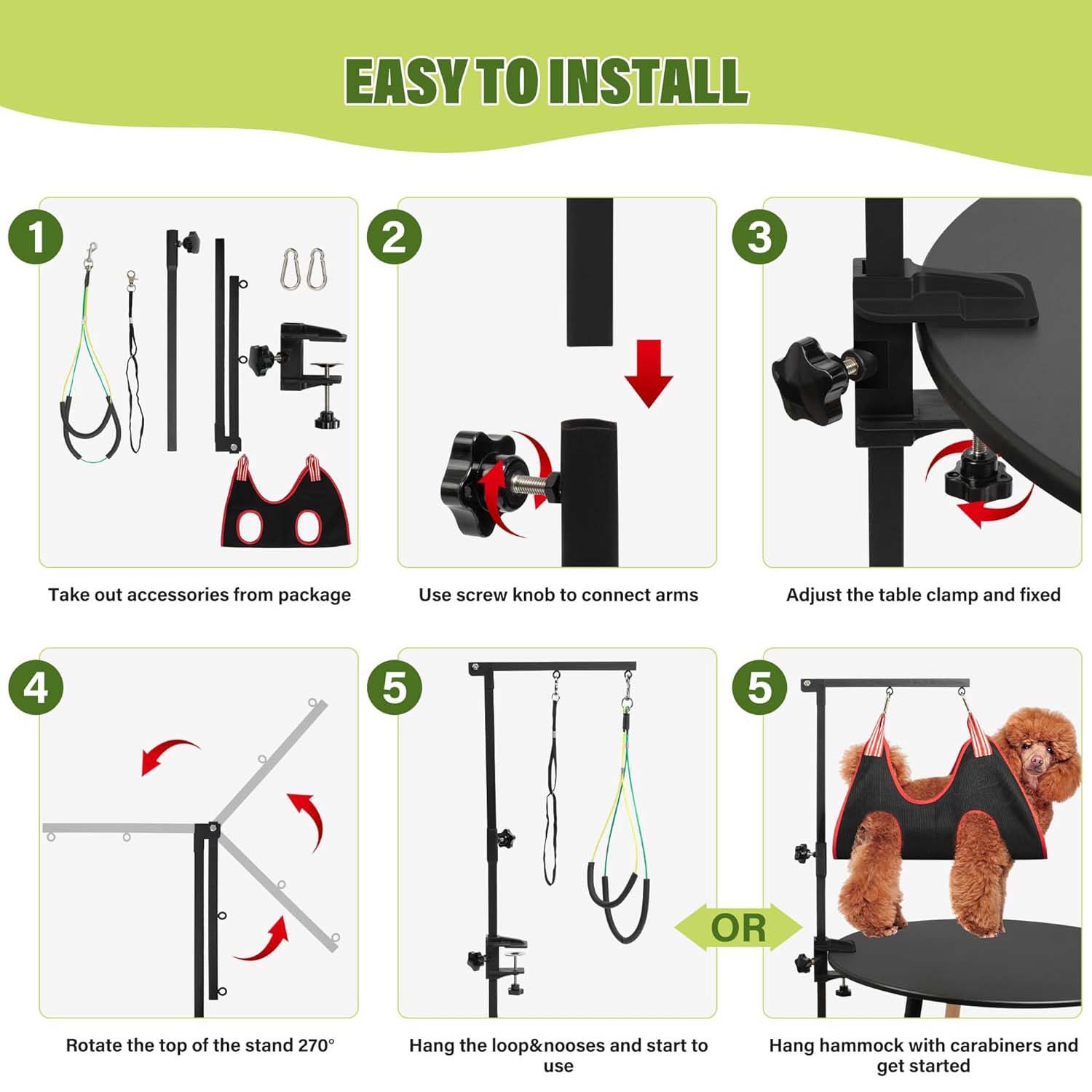 EASY TO INSTALL

1

Take out accessories from package

2

Use screw knob to connect arms

3

Adjust the table clamp and fixed

4

Rotate the top of the stand 270°

5

Hang the loop&nooses and start to use

OR

5

Hang hammock with carabiners and get started