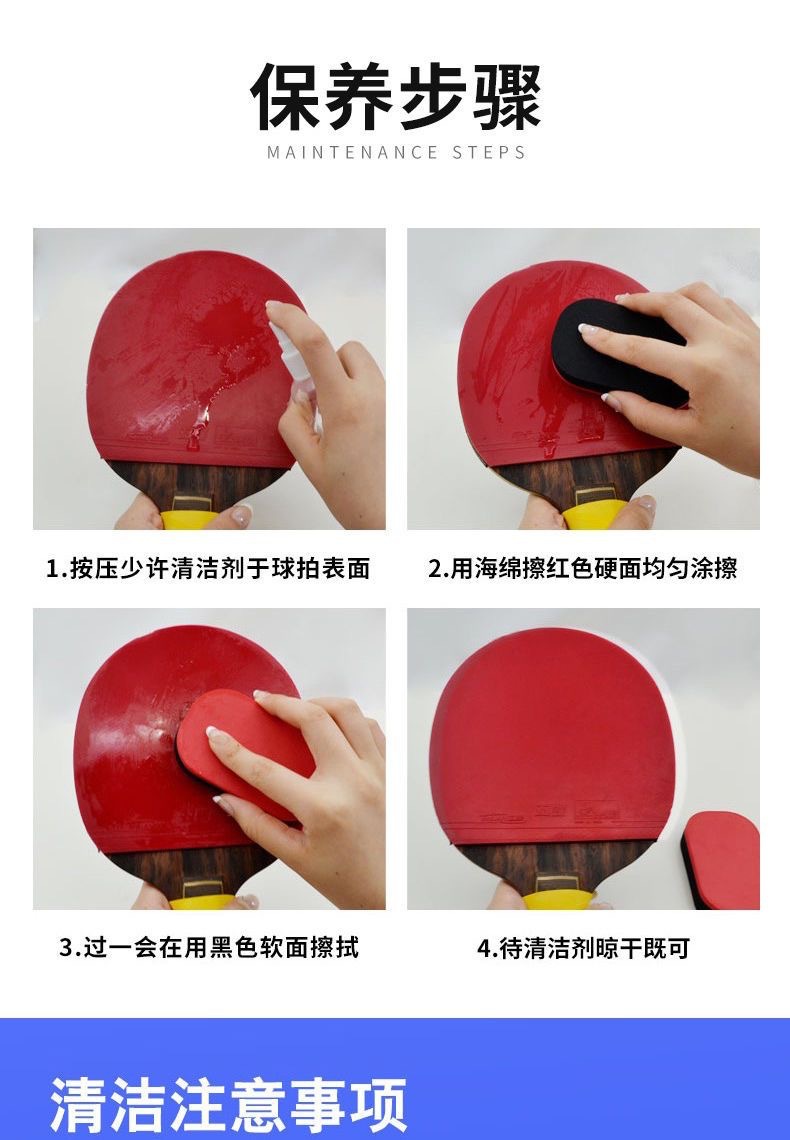 保养步骤
MAINTENANCE STEPS

1.按压少许清洁剂于球拍表面

2.用海绵擦红色硬面均匀涂擦

3.过一会在用黑色软面擦拭

4.待清洁剂晾干既可

清洁注意事项