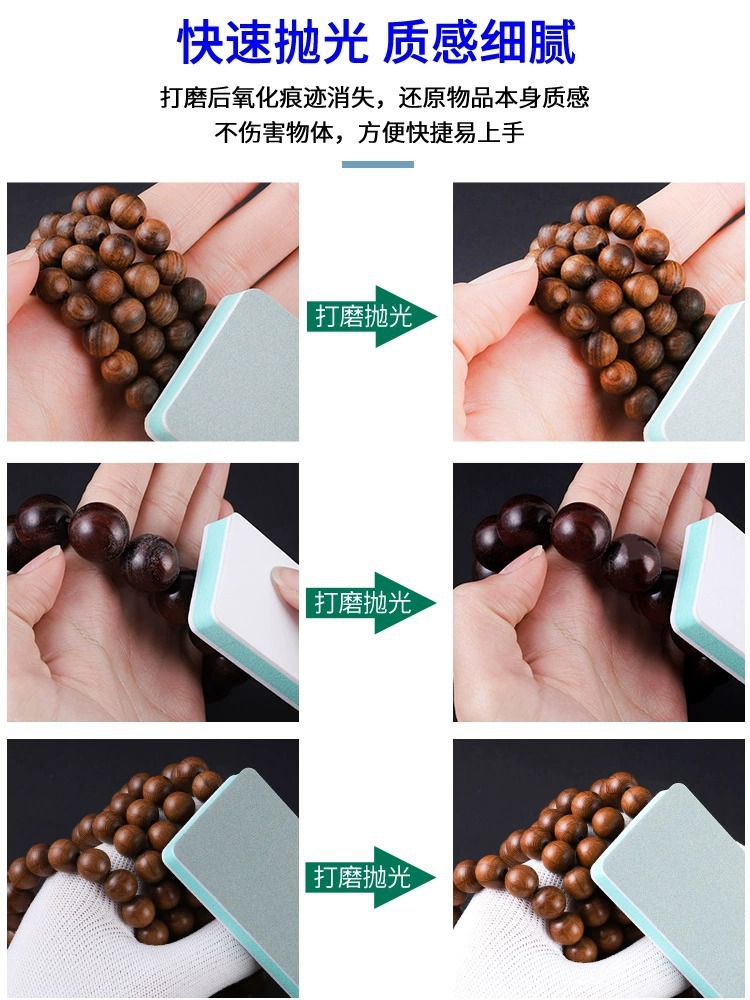 快速抛光 质感细腻

打磨后氧化痕迹消失，还原物品本身质感
不伤害物体，方便快捷易上手

打磨抛光

打磨抛光

打磨抛光