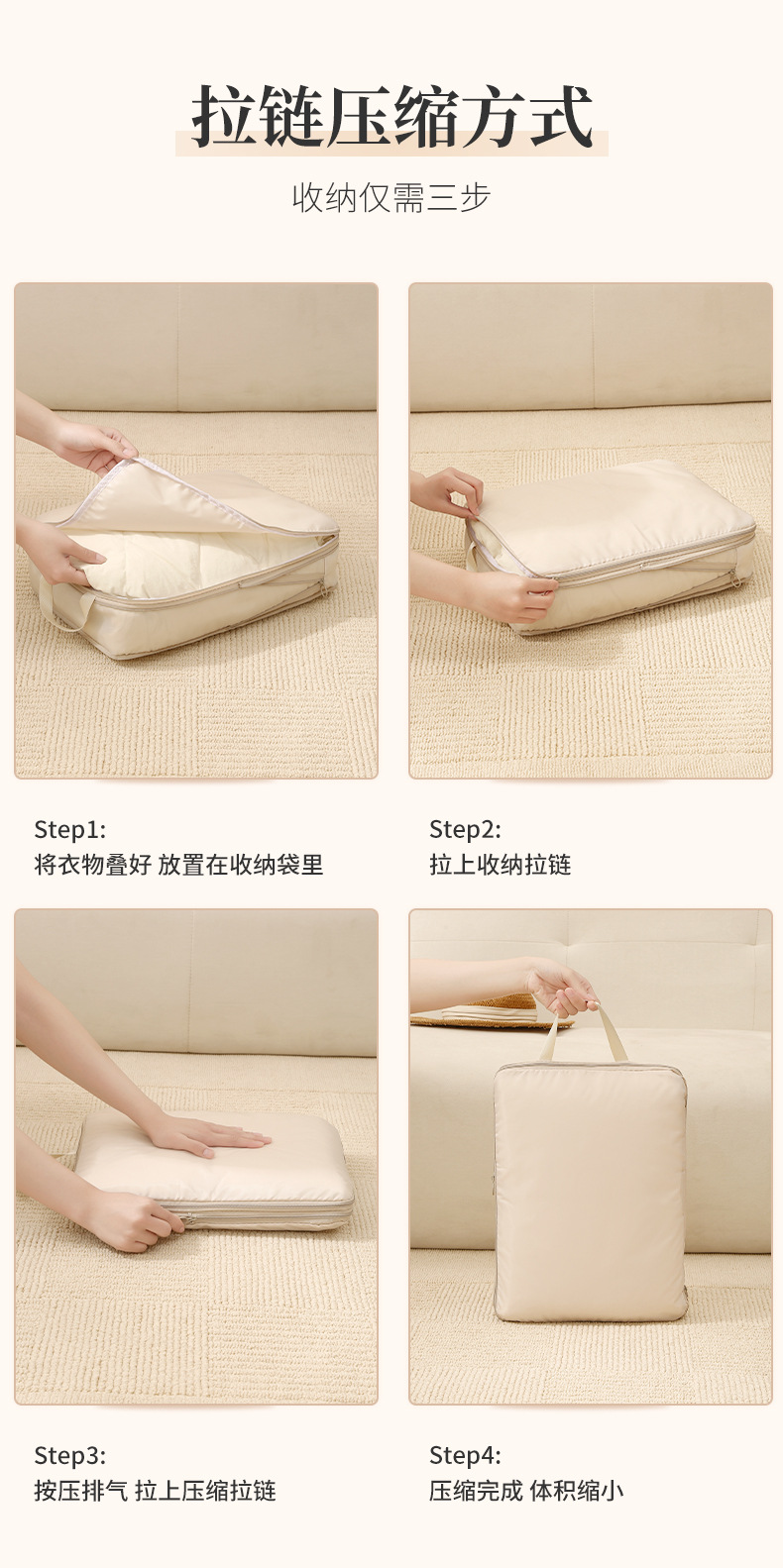 拉链压缩方式

收纳仅需三步

Step1:
将衣物叠好 放置在收纳袋里

Step2:
拉上收纳拉链

Step3:
按压排气 拉上压缩拉链

Step4:
压缩完成 体积缩小