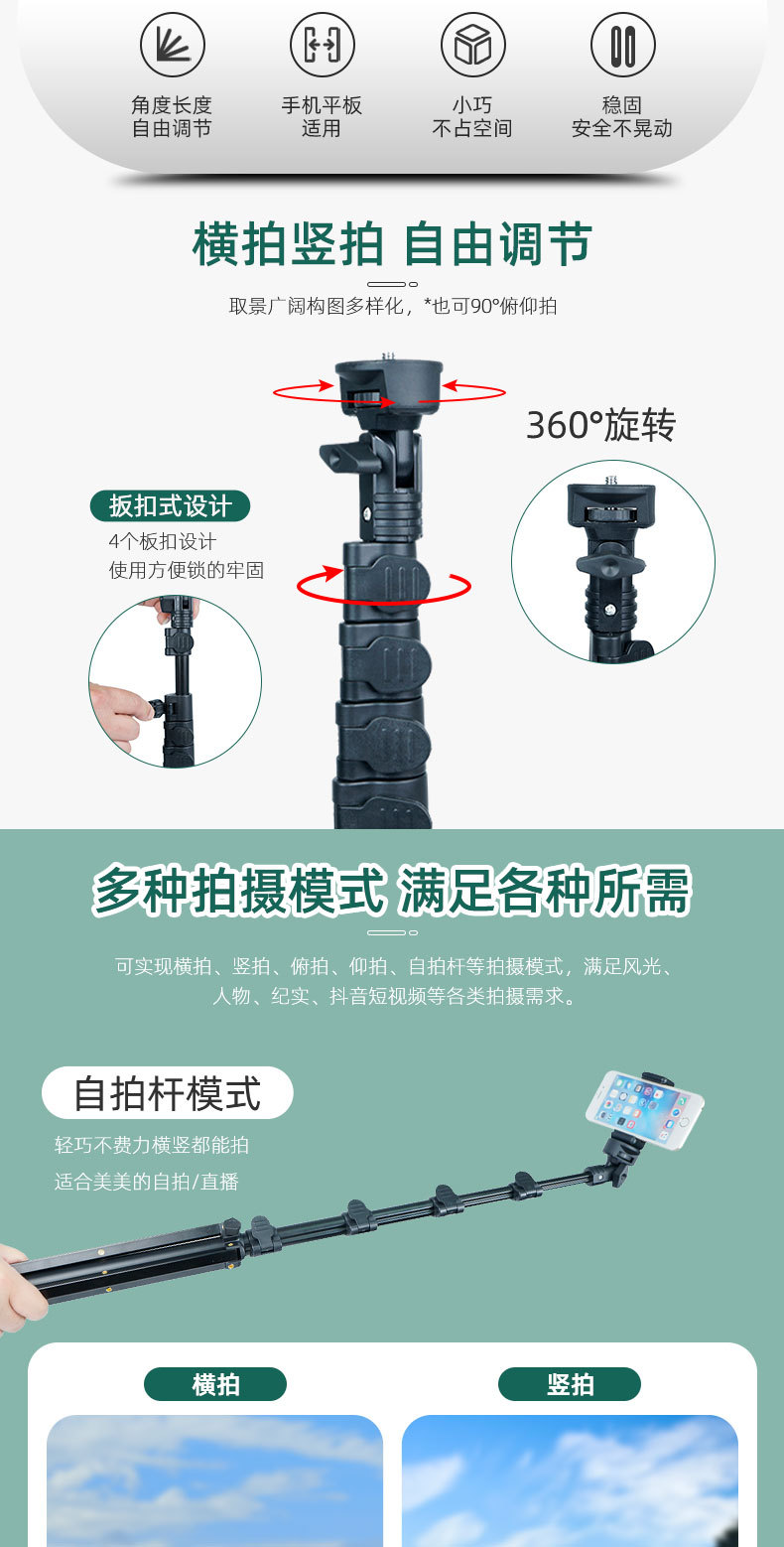 角度长度
自由调节

手机平板
适用

小巧
不占空间

稳固
安全不晃动

横拍竖拍 自由调节

取景广阔构图多样化，*也可90°俯仰拍

360°旋转

扳扣式设计
4个板扣设计
使用方便锁的牢固

多种拍摄模式 满足各种所需

可实现横拍、竖拍、俯拍、仰拍、自拍杆等拍摄模式，满足风光、人物、纪实、抖音短视频等各类拍摄需求。

自拍杆模式
轻巧不费力横竖都能拍
适合美美的自拍/直播

横拍

竖拍