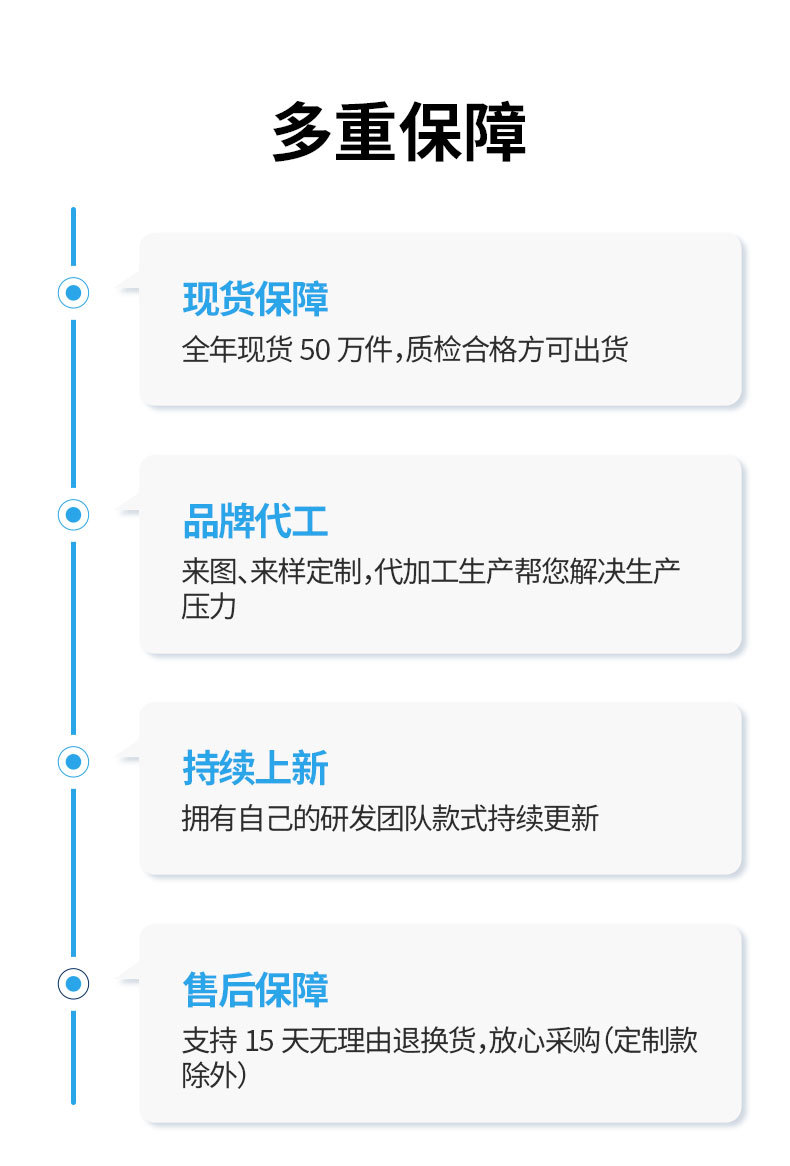 多重保障

现货保障

全年现货50万件,质检合格方可出货

品牌代工

来图、来样定制,代加工生产帮您解决生产压力

持续上新

拥有自己的研发团队款式持续更新

售后保障

支持15天无理由退换货,放心采购(定制款除外)