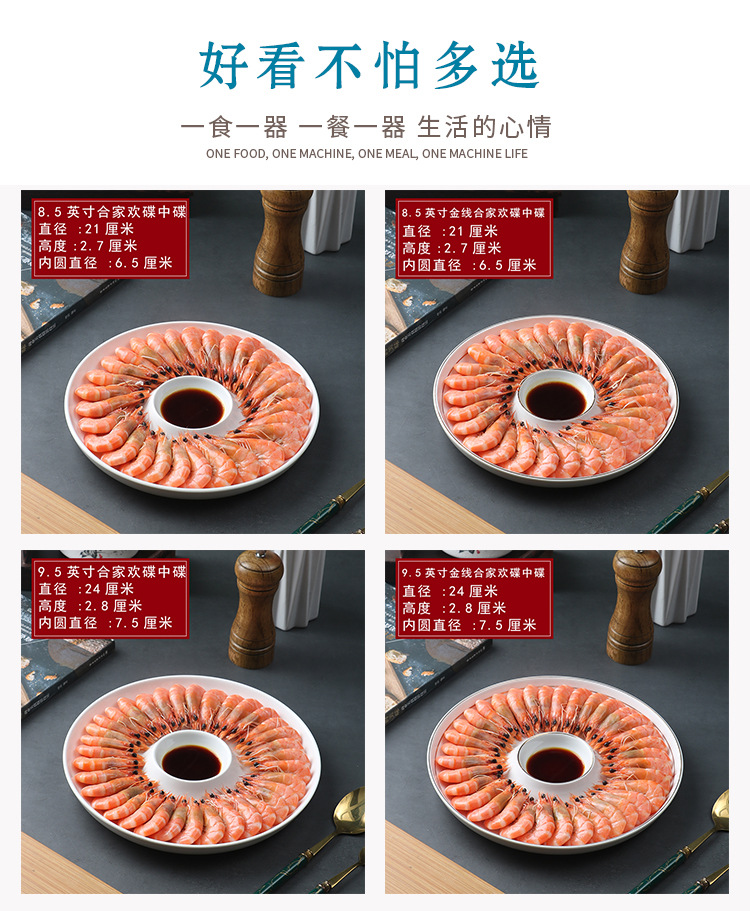 好看不怕多选

一食一器 一餐一器 生活的心情

ONE FOOD, ONE MACHINE, ONE MEAL, ONE MACHINE LIFE

8.5 英寸合家欢碟中碟
直径 :21 厘米
高度 :2.7 厘米
内圆直径 :6.5 厘米

8.5 英寸金线合家欢碟中碟
直径 :21 厘米
高度 :2.7 厘米
内圆直径 :6.5 厘米

9.5 英寸合家欢碟中碟
直径 :24 厘米
高度 :2.8 厘米
内圆直径 :7.5 厘米

9.5 英寸金线合家欢碟中碟
直径 :24 厘米
高度 :2.8 厘米
内圆直径 :7.5 厘米