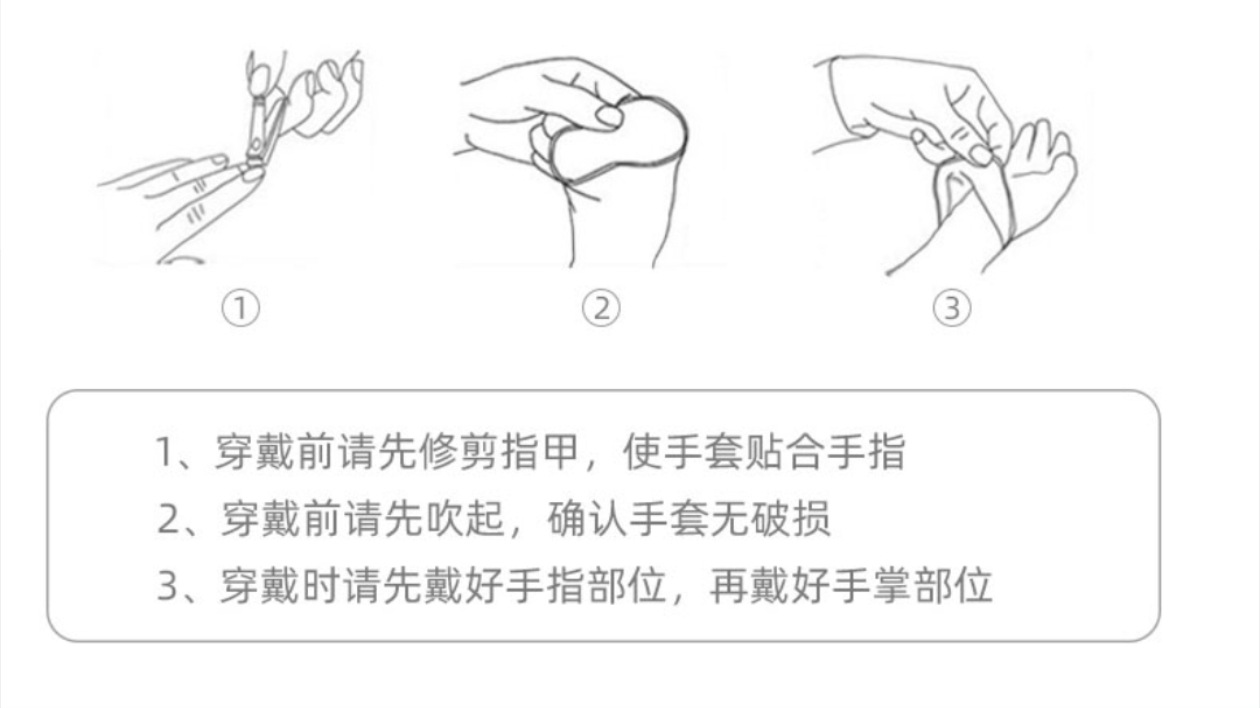 ①

②

③

1、穿戴前请先修剪指甲，使手套贴合手指
2、穿戴前请先吹起，确认手套无破损
3、穿戴时请先戴好手指部位，再戴好手掌部位