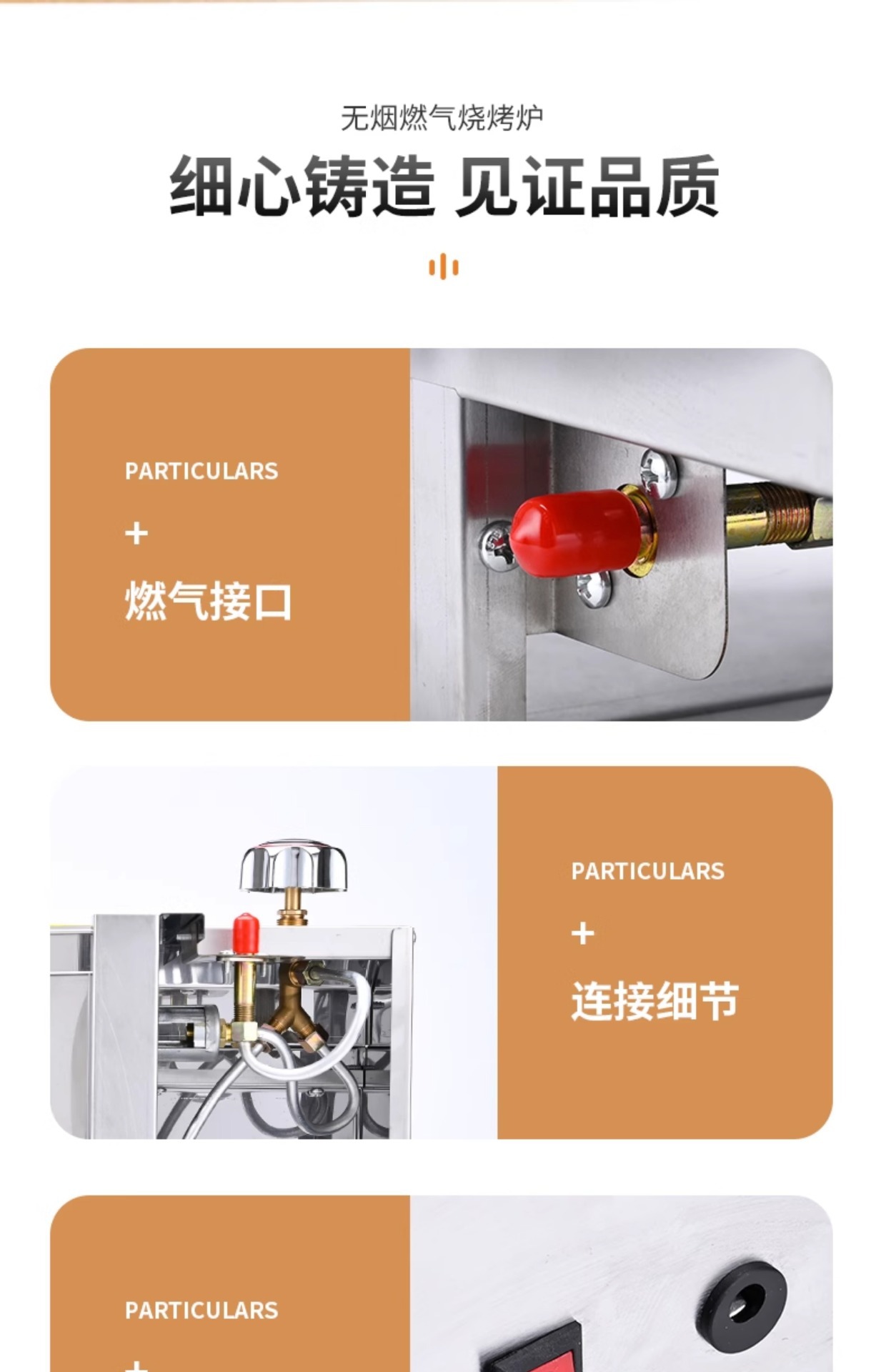 无烟燃气烧烤炉

细心铸造 见证品质

PARTICULARS

+

燃气接口

PARTICULARS

+

连接细节

PARTICULARS

+