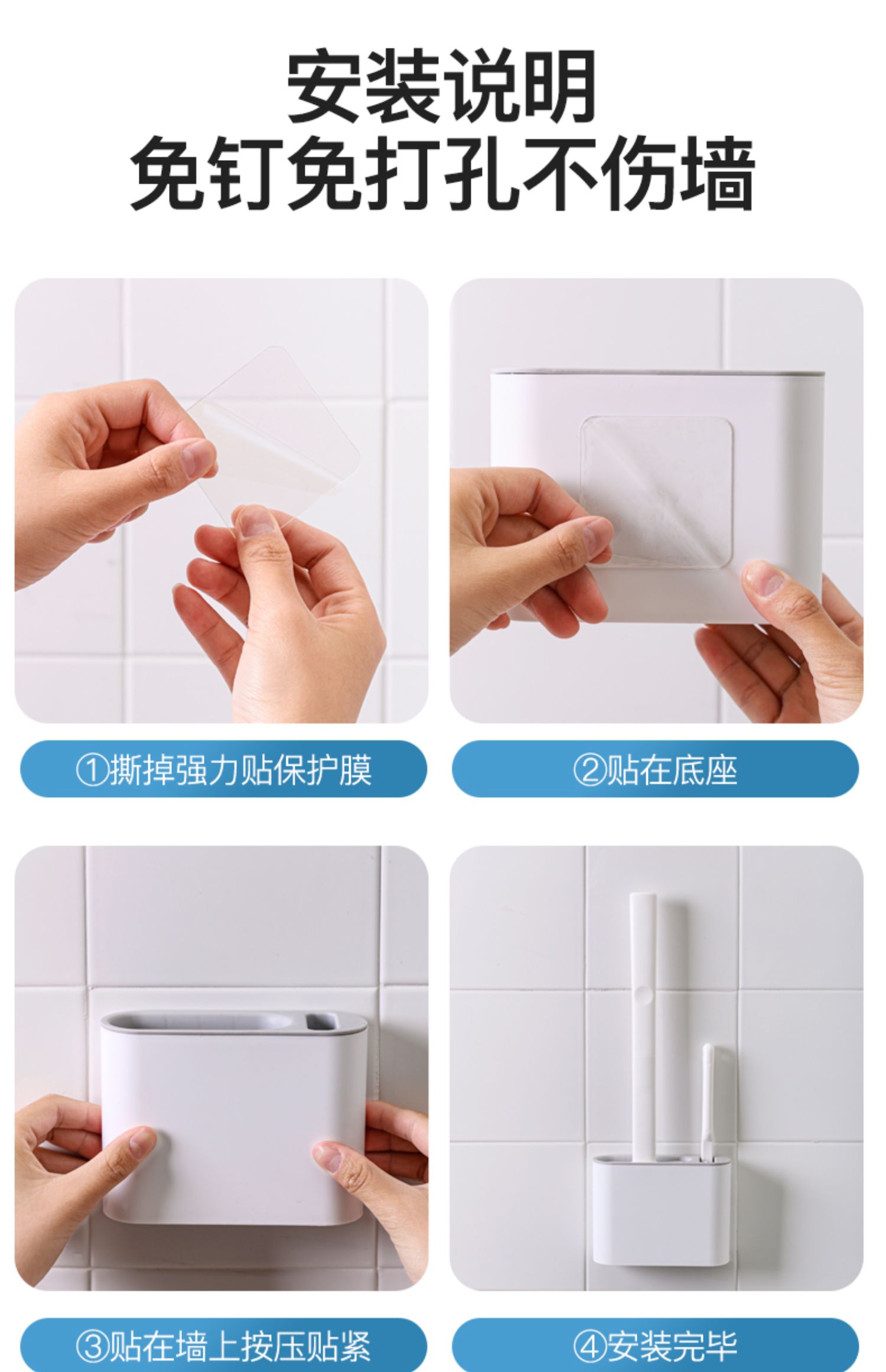 安装说明
免钉免打孔不伤墙

①撕掉强力贴保护膜

②贴在底座

③贴在墙上按压贴紧

④安装完毕