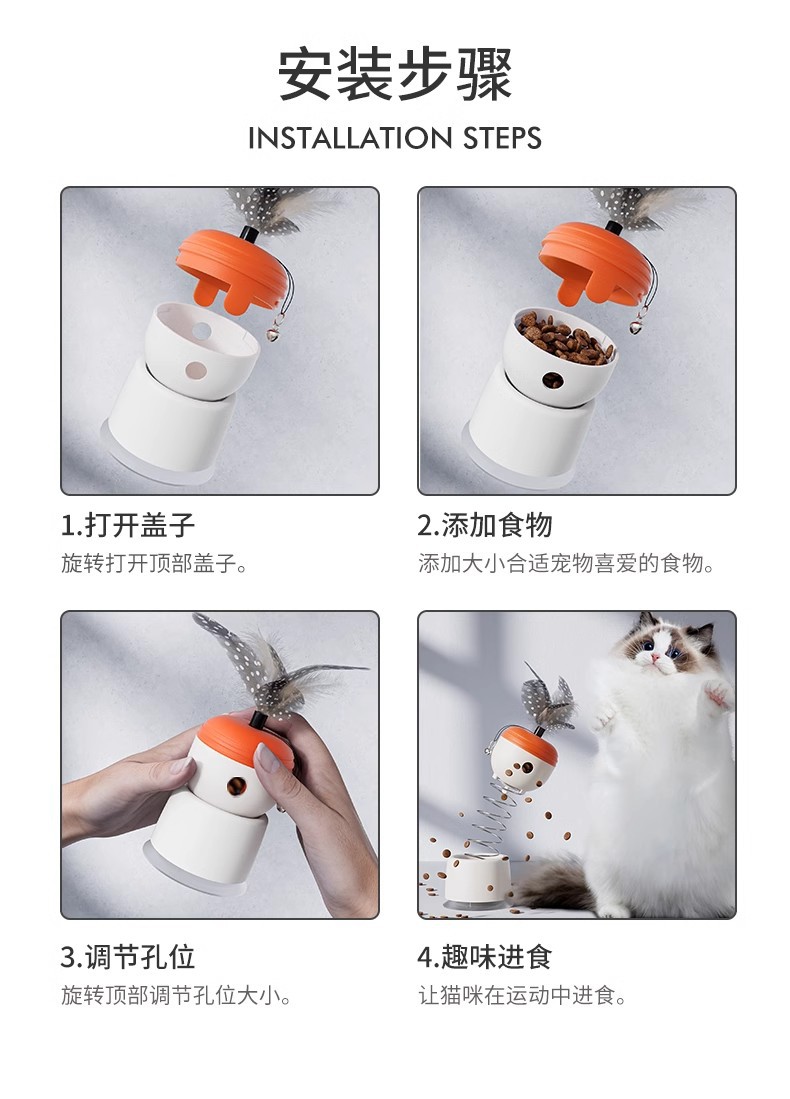 安装步骤
INSTALLATION STEPS

1.打开盖子
旋转打开顶部盖子。

2.添加食物
添加大小合适宠物喜爱的食物。

3.调节孔位
旋转顶部调节孔位大小。

4.趣味进食
让猫咪在运动中进食。