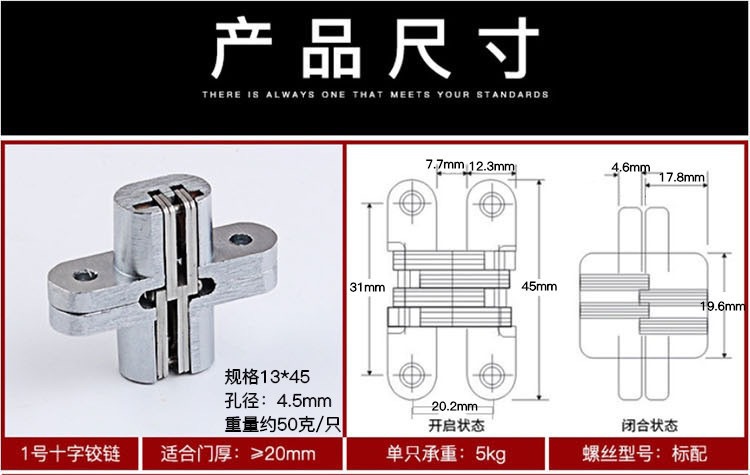 产品尺寸

THERE IS ALWAYS ONE THAT MEETS YOUR STANDARDS

规格13*45
孔径：4.5mm
重量约50克/只

7.7mm
12.3mm
31mm
45mm
20.2mm
开启状态

4.6mm
17.8mm
19.6mm
闭合状态

1号十字铰链
适合门厚：≥20mm
单只承重：5kg
螺丝型号：标配