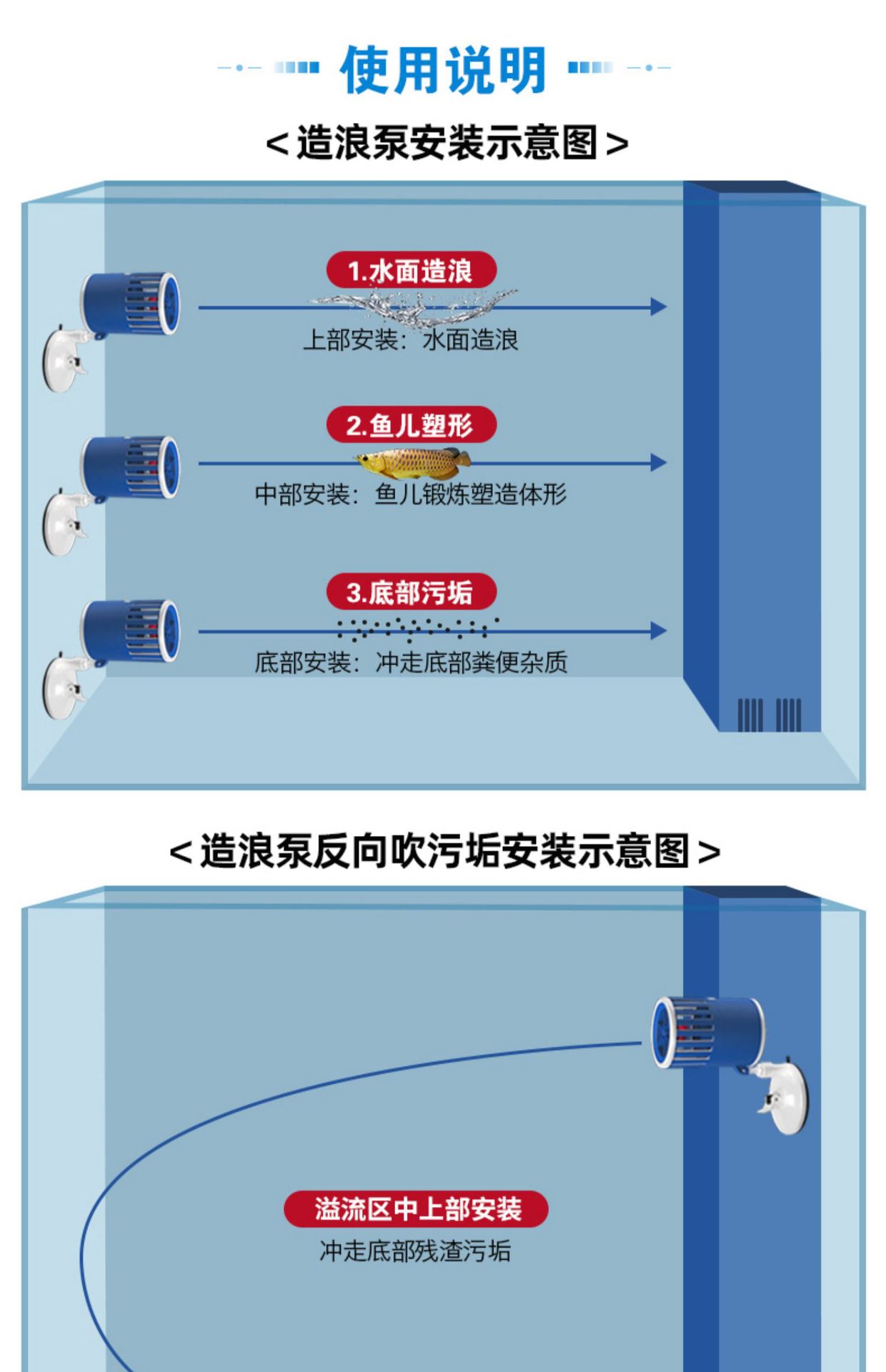 使用说明

<造浪泵安装示意图>

1.水面造浪

上部安装：水面造浪

2.鱼儿塑形

中部安装：鱼儿锻炼塑造体形

3.底部污垢

底部安装：冲走底部粪便杂质

<造浪泵反向吹污垢安装示意图>

溢流区中上部安装

冲走底部残渣污垢