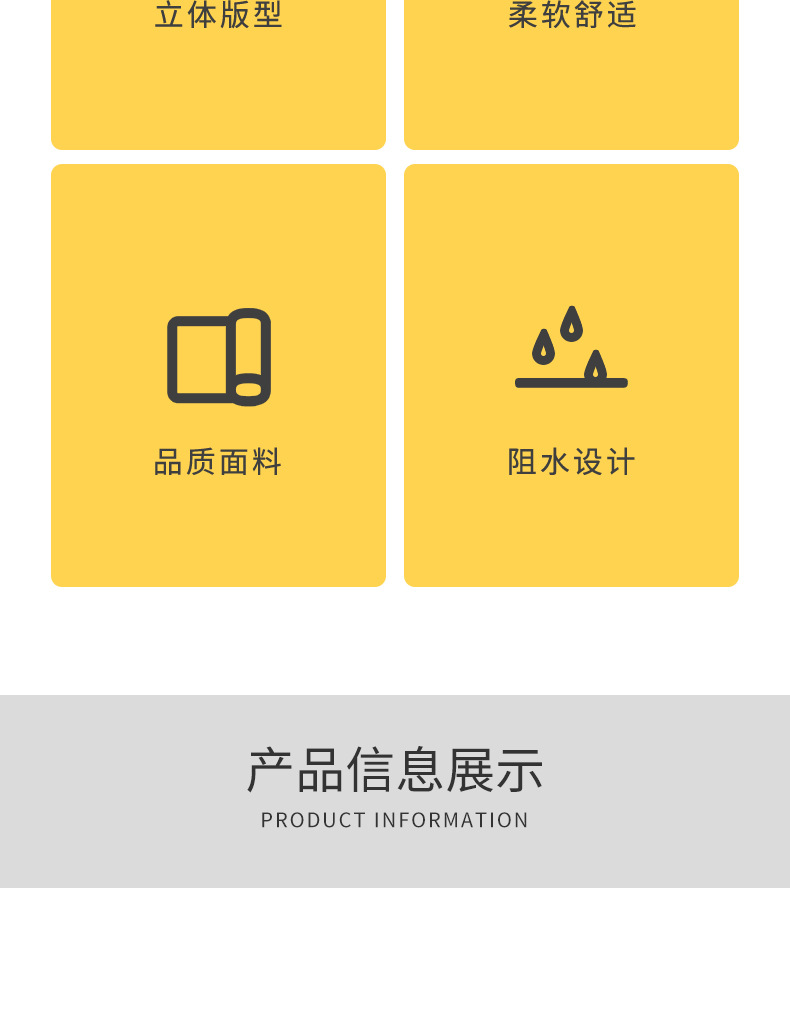 立体版型

柔软舒适

品质面料

阻水设计

产品信息展示

PRODUCT INFORMATION