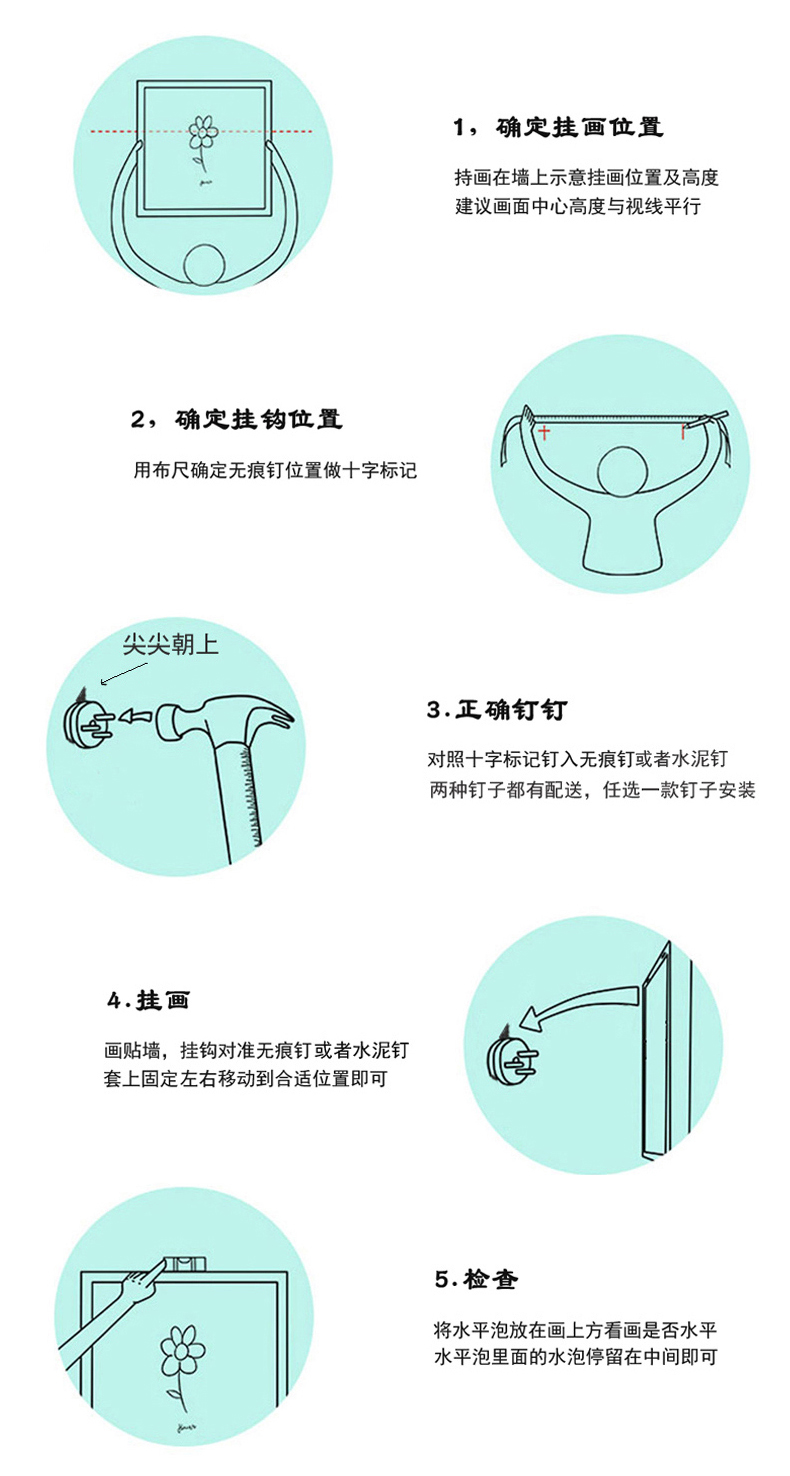 1，确定挂画位置

持画在墙上示意挂画位置及高度
建议画面中心高度与视线平行

2，确定挂钩位置

用布尺确定无痕钉位置做十字标记

尖尖朝上

3.正确钉钉

对照十字标记钉入无痕钉或者水泥钉
两种钉子都有配送，任选一款钉子安装

4.挂画

画贴墙，挂钩对准无痕钉或者水泥钉
套上固定左右移动到合适位置即可

5.检查

将水平泡放在画上方看画是否水平
水平泡里面的水泡停留在中间即可