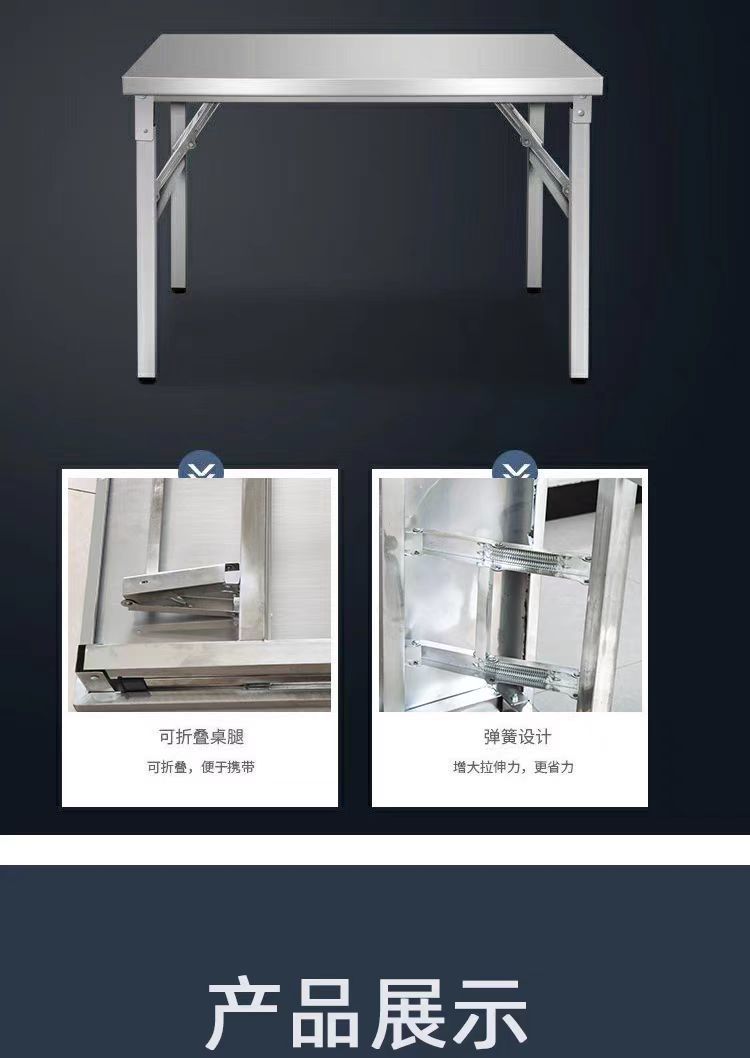 可折叠桌腿

可折叠，便于携带

弹簧设计

增大拉伸力，更省力

产品展示