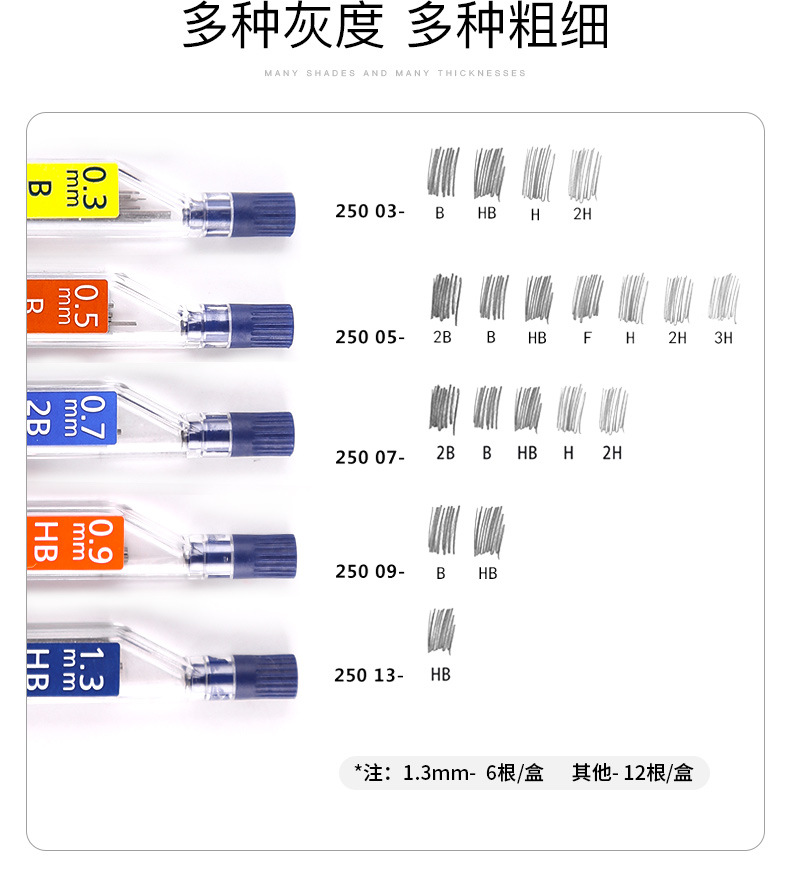 多种灰度 多种粗细

MANY SHADES AND MANY THICKNESSES

0.3 mm B

250 03-

B HB H 2H

0.5 mm B

250 05-

2B B HB F H 2H 3H

0.7 mm 2B

250 07-

2B B HB H 2H

0.9 mm HB

250 09-

B HB

1.3 mm HB

250 13-

HB

*注：1.3mm- 6根/盒 其他- 12根/盒