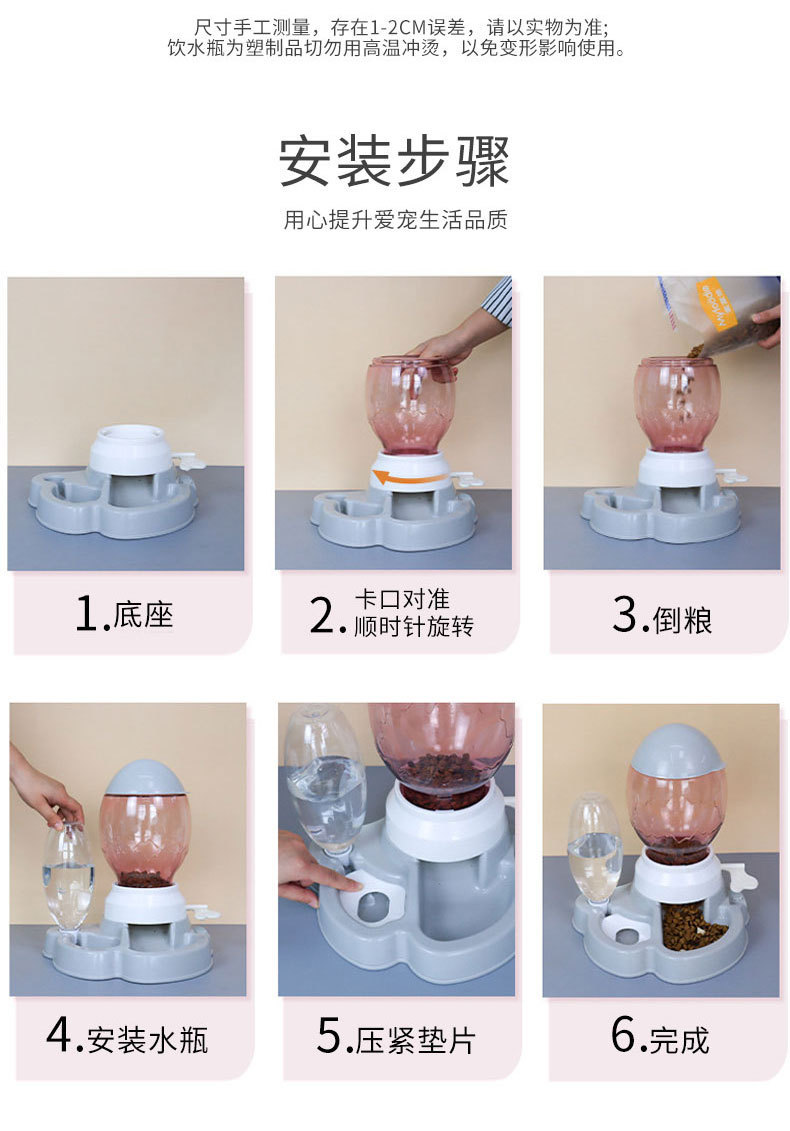 尺寸手工测量，存在1-2CM误差，请以实物为准；
饮水瓶为塑制品切勿用高温冲烫，以免变形影响使用。

安装步骤

用心提升爱宠生活品质

1.底座

2.卡口对准
顺时针旋转

3.倒粮

4.安装水瓶

5.压紧垫片

6.完成