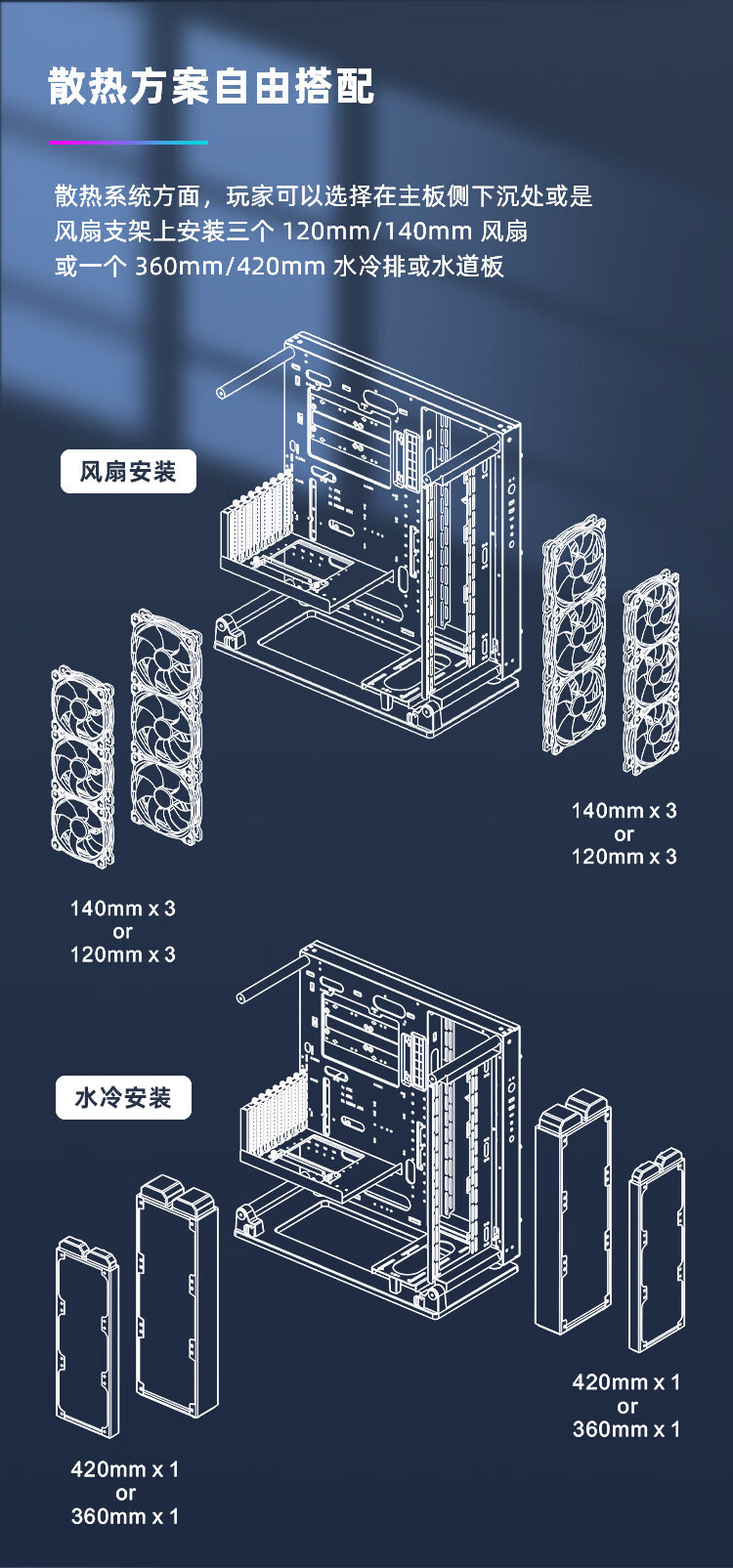 散热方案自由搭配

散热系统方面，玩家可以选择在主板侧下沉处或是风扇支架上安装三个 120mm/140mm 风扇或一个 360mm/420mm 水冷排或水道板

风扇安装

140mm x 3
or
120mm x 3

140mm x 3
or
120mm x 3

水冷安装

420mm x 1
or
360mm x 1

420mm x 1
or
360mm x 1