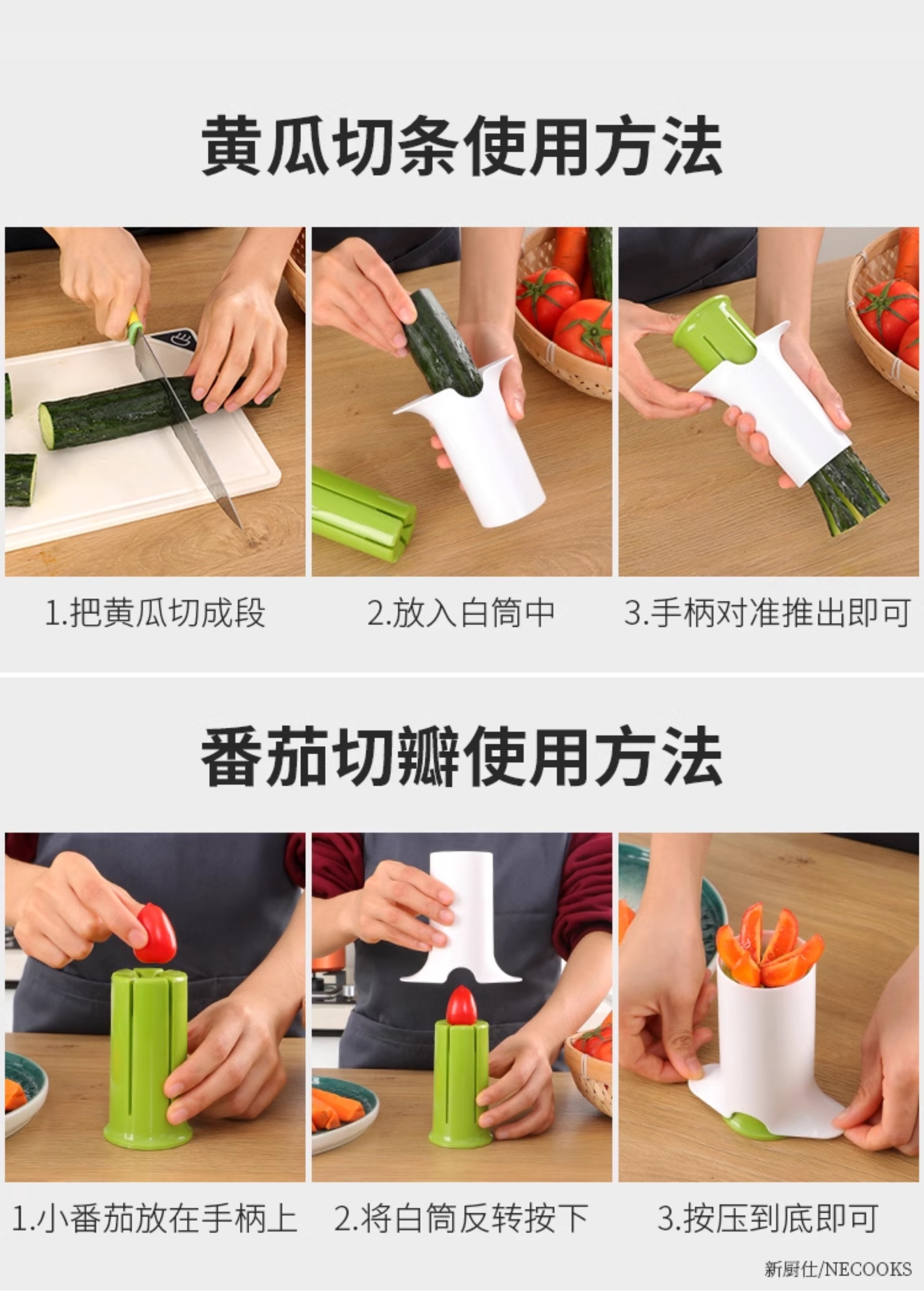 黄瓜切条使用方法

1.把黄瓜切成段

2.放入白筒中

3.手柄对准推出即可

番茄切瓣使用方法

1.小番茄放在手柄上

2.将白筒反转按下

3.按压到底即可

新厨仕/NECOOKS