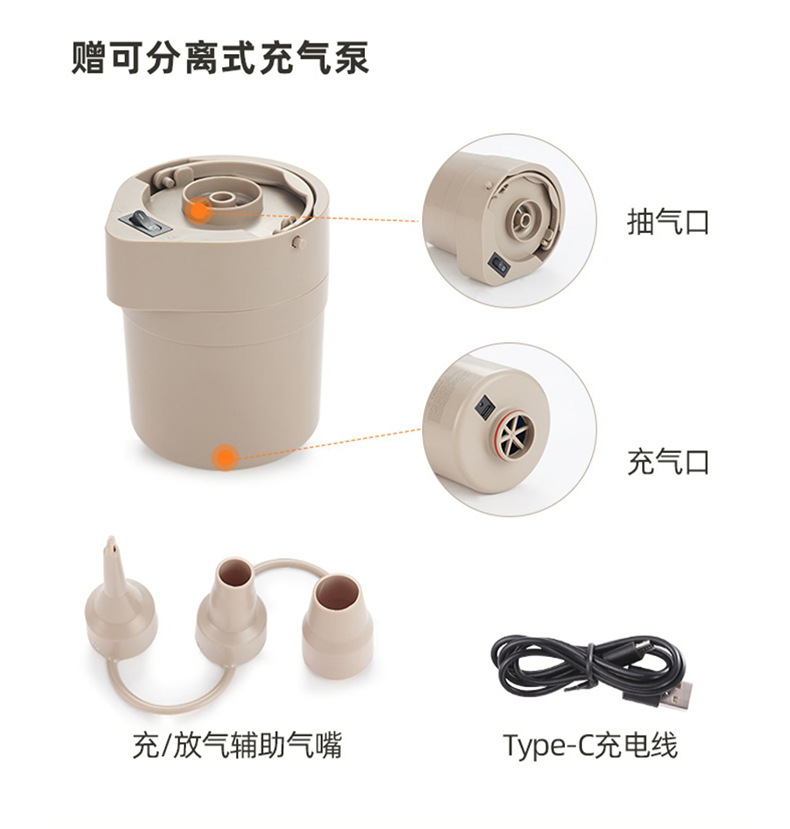 赠可分离式充气泵

抽气口

充气口

充/放气辅助气嘴

Type-C充电线