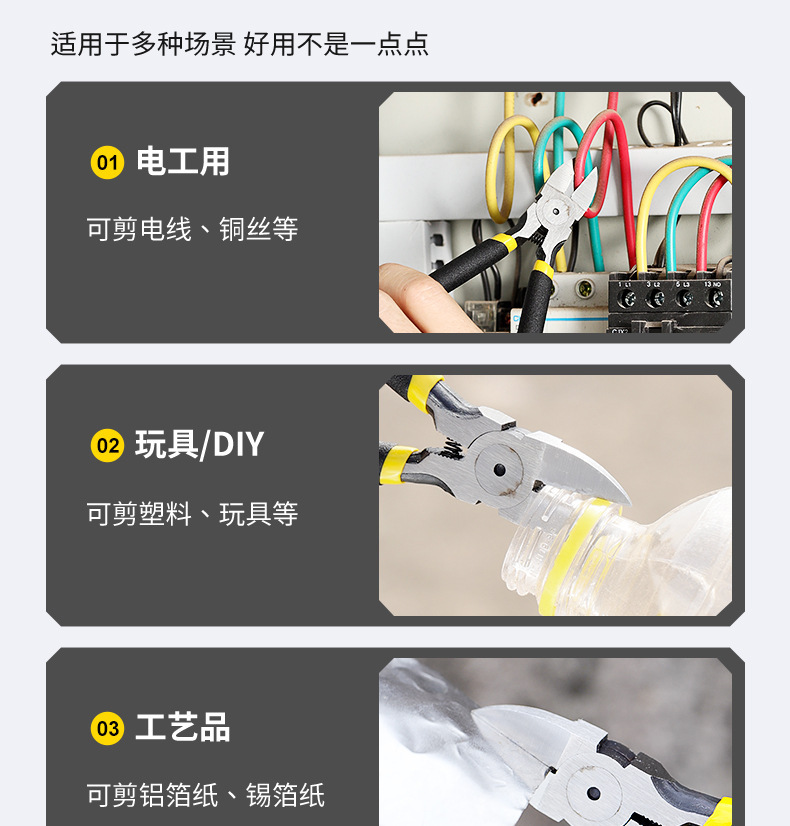 适用于多种场景 好用不是一点点

01 电工用

可剪电线、铜丝等

1 L1 3 L2 5 L3 13 NO

02 玩具/DIY

可剪塑料、玩具等

03 工艺品

可剪铝箔纸、锡箔纸