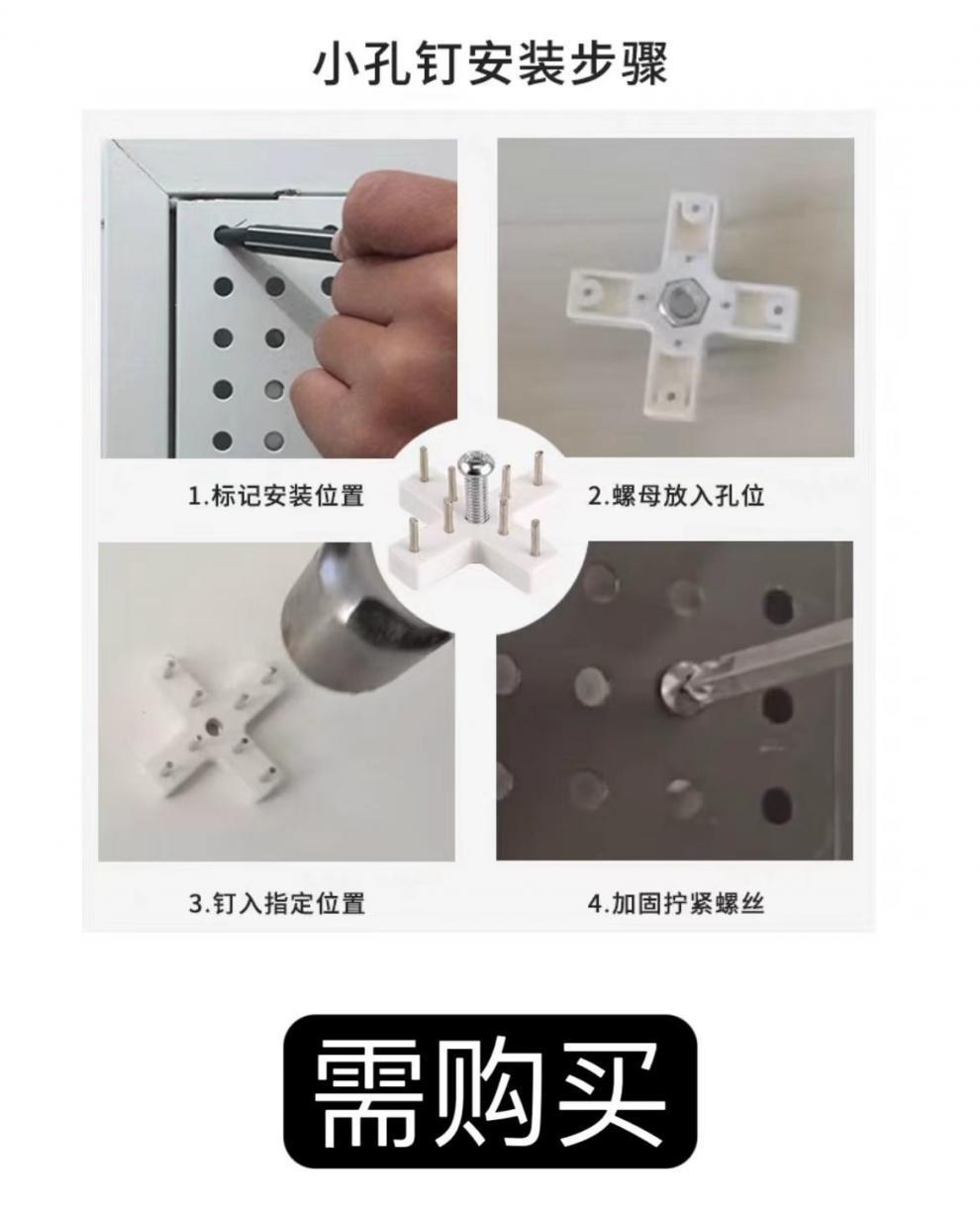 小孔钉安装步骤

1.标记安装位置

2.螺母放入孔位

3.钉入指定位置

4.加固拧紧螺丝

需购买