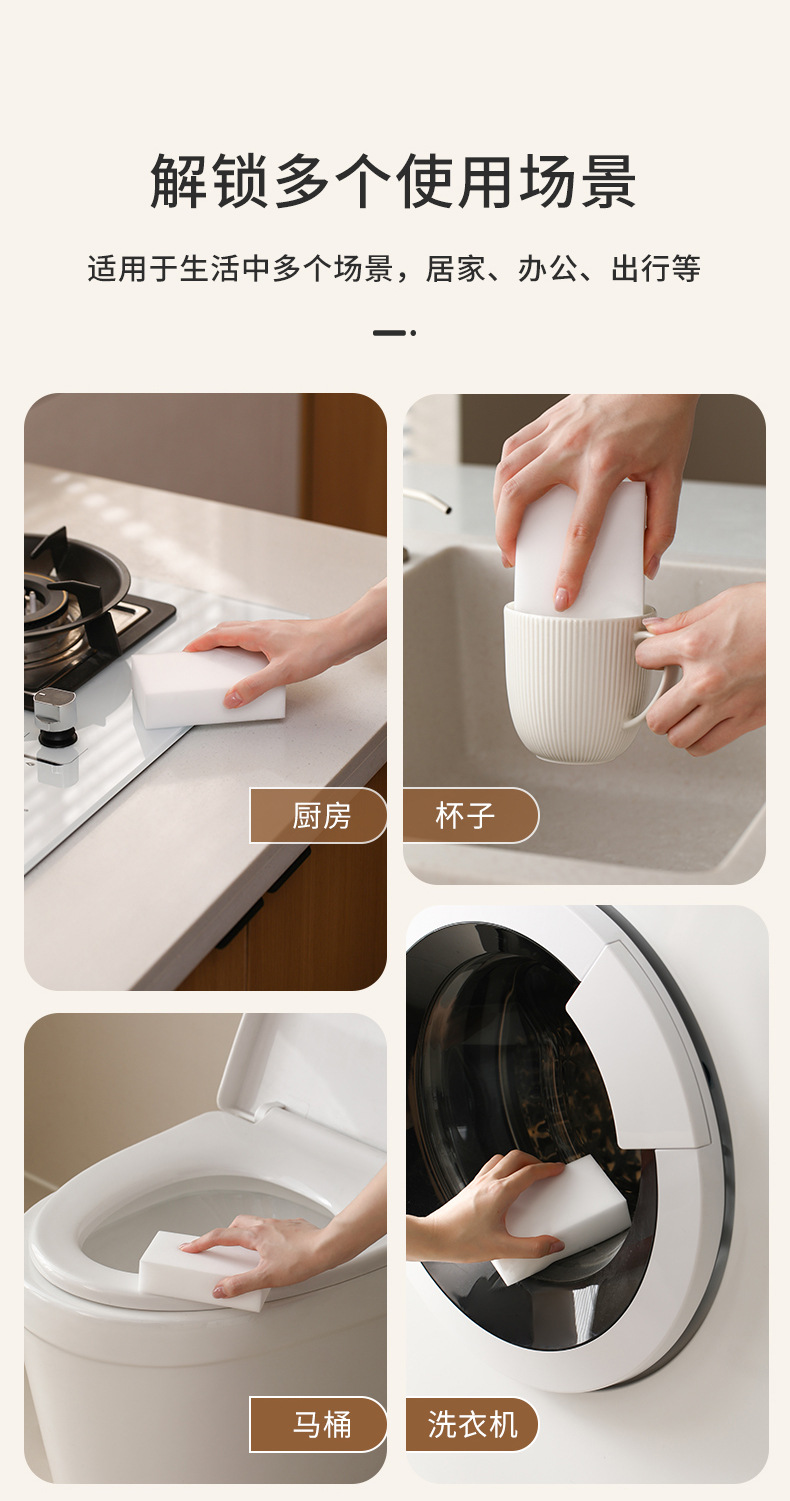 解锁多个使用场景

适用于生活中多个场景，居家、办公、出行等

厨房

杯子

马桶

洗衣机