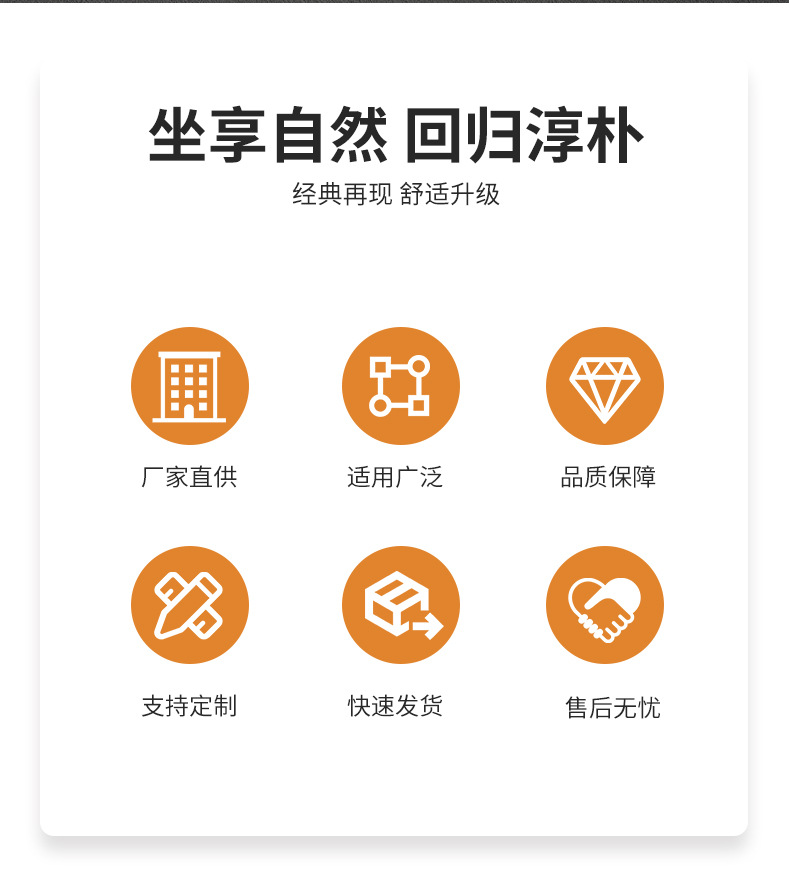 坐享自然 回归淳朴

经典再现 舒适升级

厂家直供

适用广泛

品质保障

支持定制

快速发货

售后无忧