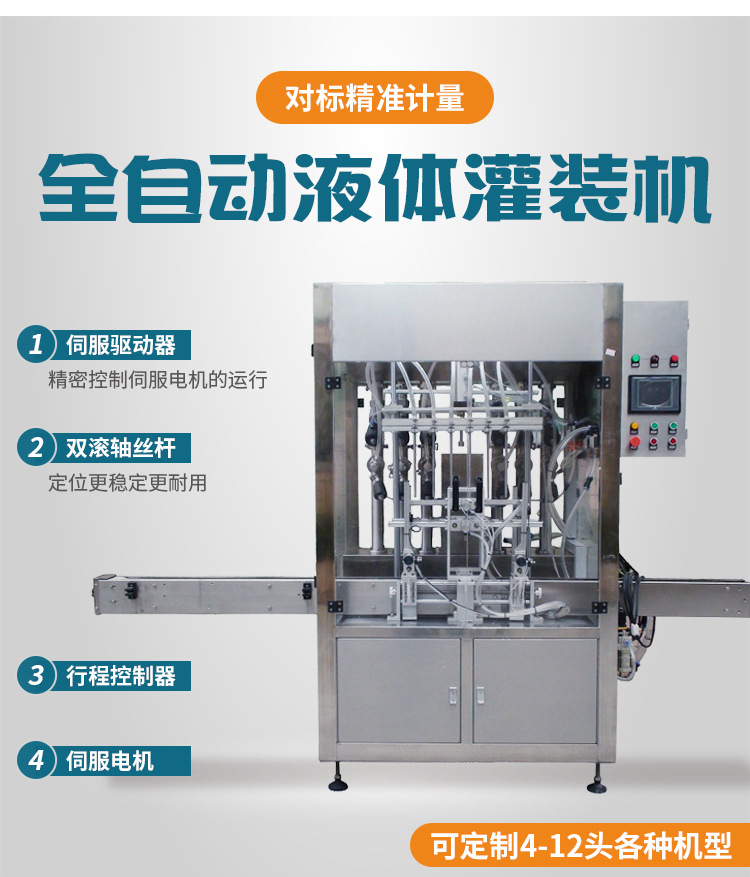 对标精准计量

全自动液体灌装机

1 伺服驱动器
精密控制伺服电机的运行

2 双滚轴丝杆
定位更稳定更耐用

3 行程控制器

4 伺服电机

可定制4-12头各种机型