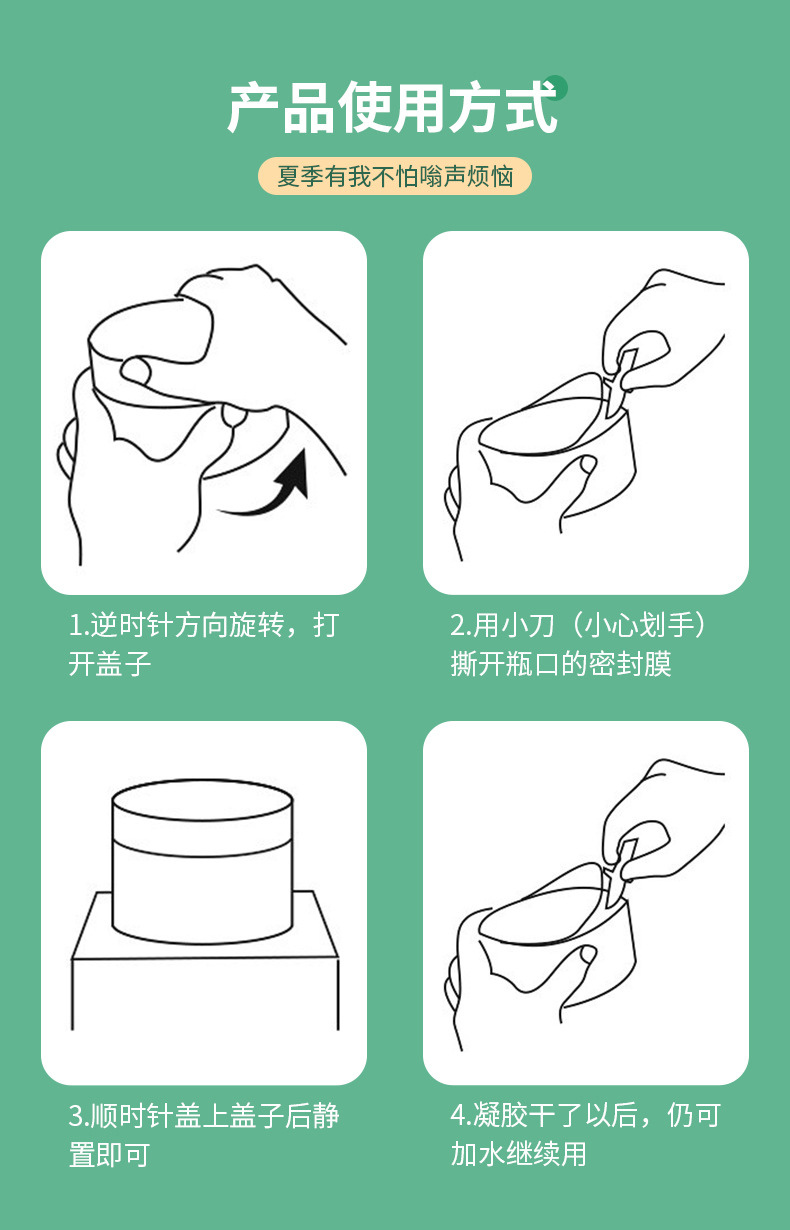 产品使用方式

夏季有我不怕嗡声烦恼

1.逆时针方向旋转，打开盖子

2.用小刀（小心划手）撕开瓶口的密封膜

3.顺时针盖上盖子后静置即可

4.凝胶干了以后，仍可加水继续用