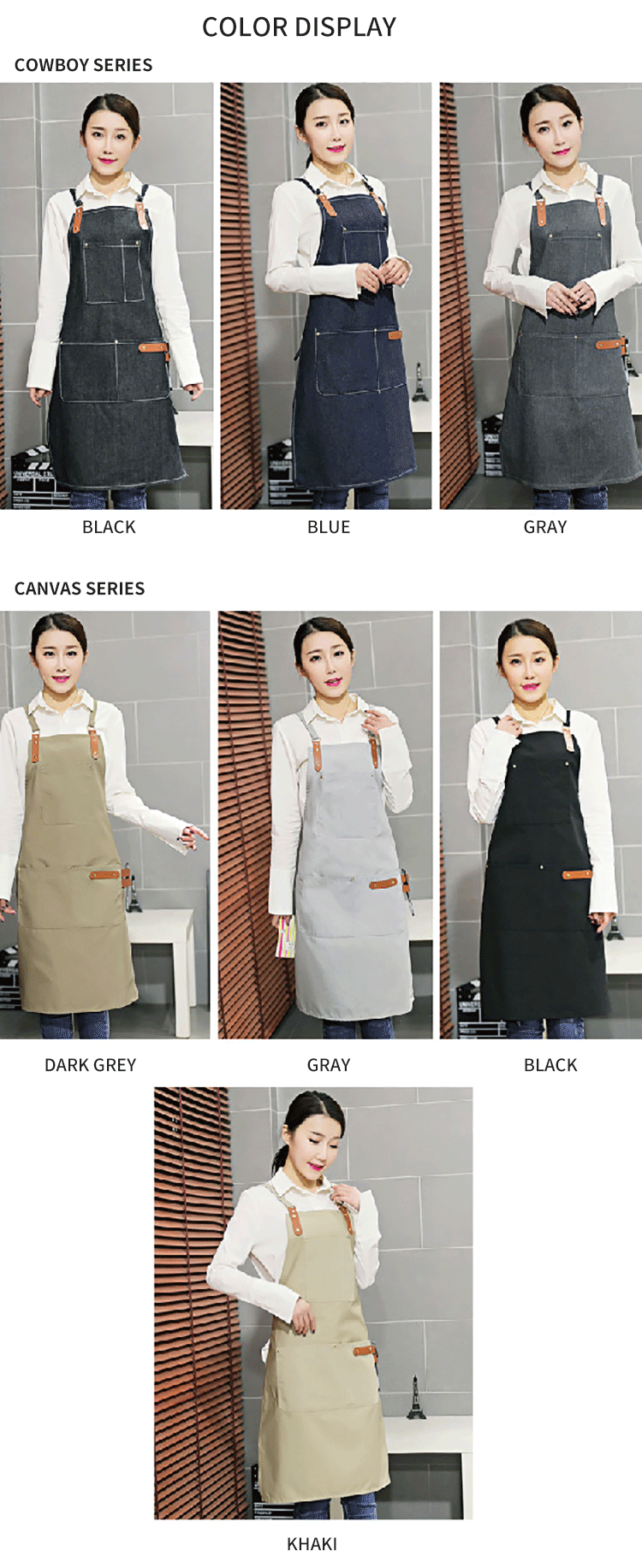 COLOR DISPLAY

COWBOY SERIES

BLACK

BLUE

GRAY

CANVAS SERIES

DARK GREY

GRAY

BLACK

KHAKI