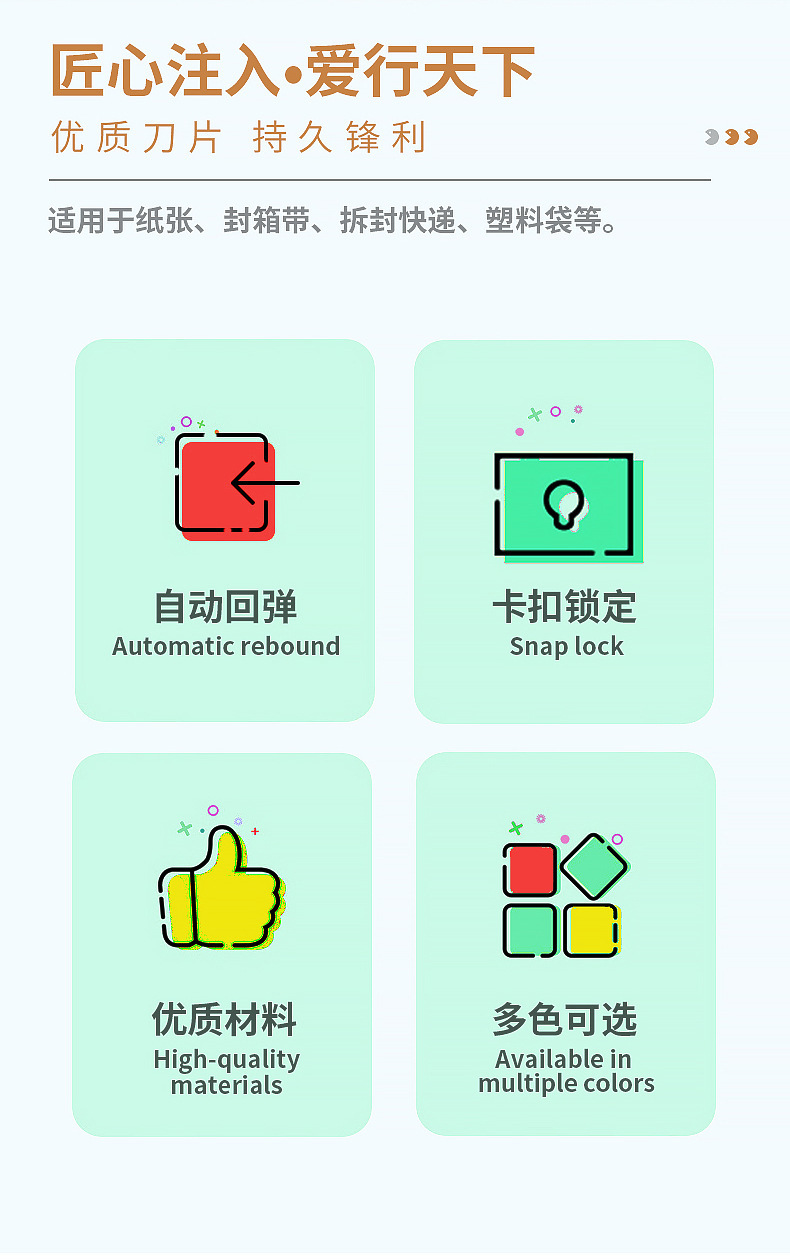 匠心注入•爱行天下

优质刀片 持久锋利

适用于纸张、封箱带、拆封快递、塑料袋等。

自动回弹
Automatic rebound

卡扣锁定
Snap lock

优质材料
High-quality materials

多色可选
Available in multiple colors