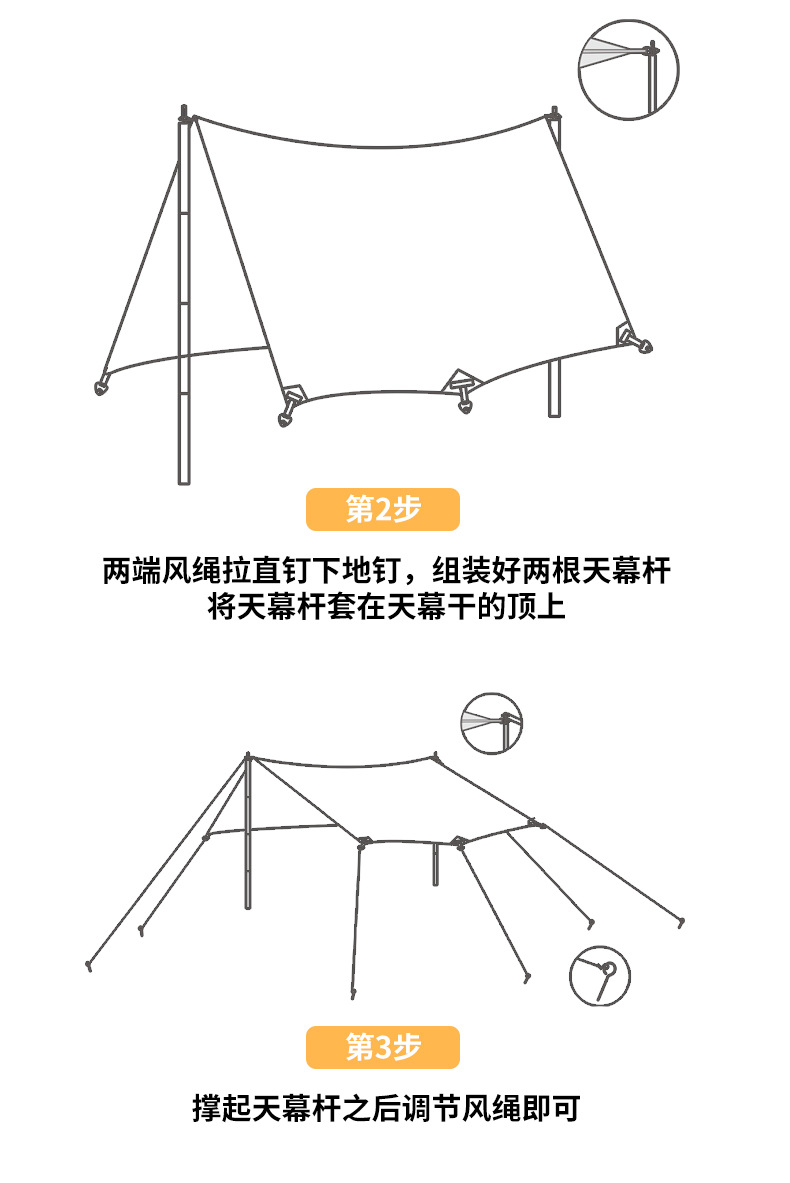 第2步

两端风绳拉直钉下地钉，组装好两根天幕杆
将天幕杆套在天幕干的顶上

第3步

撑起天幕杆之后调节风绳即可