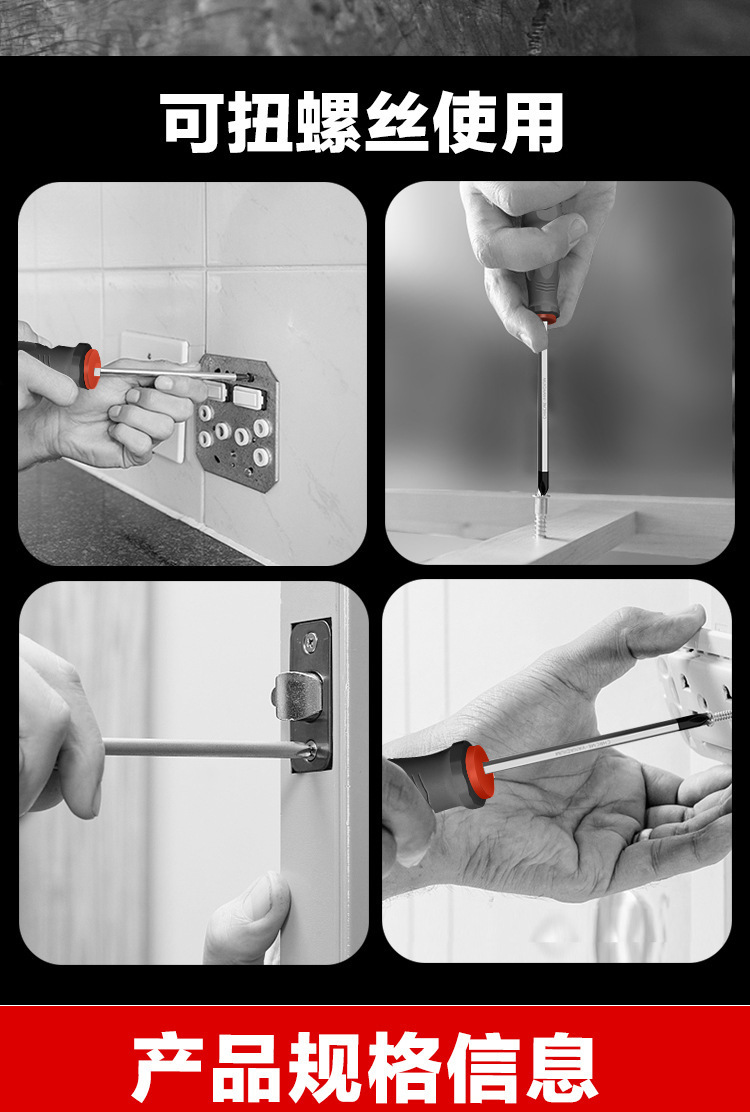 可扭螺丝使用

产品规格信息