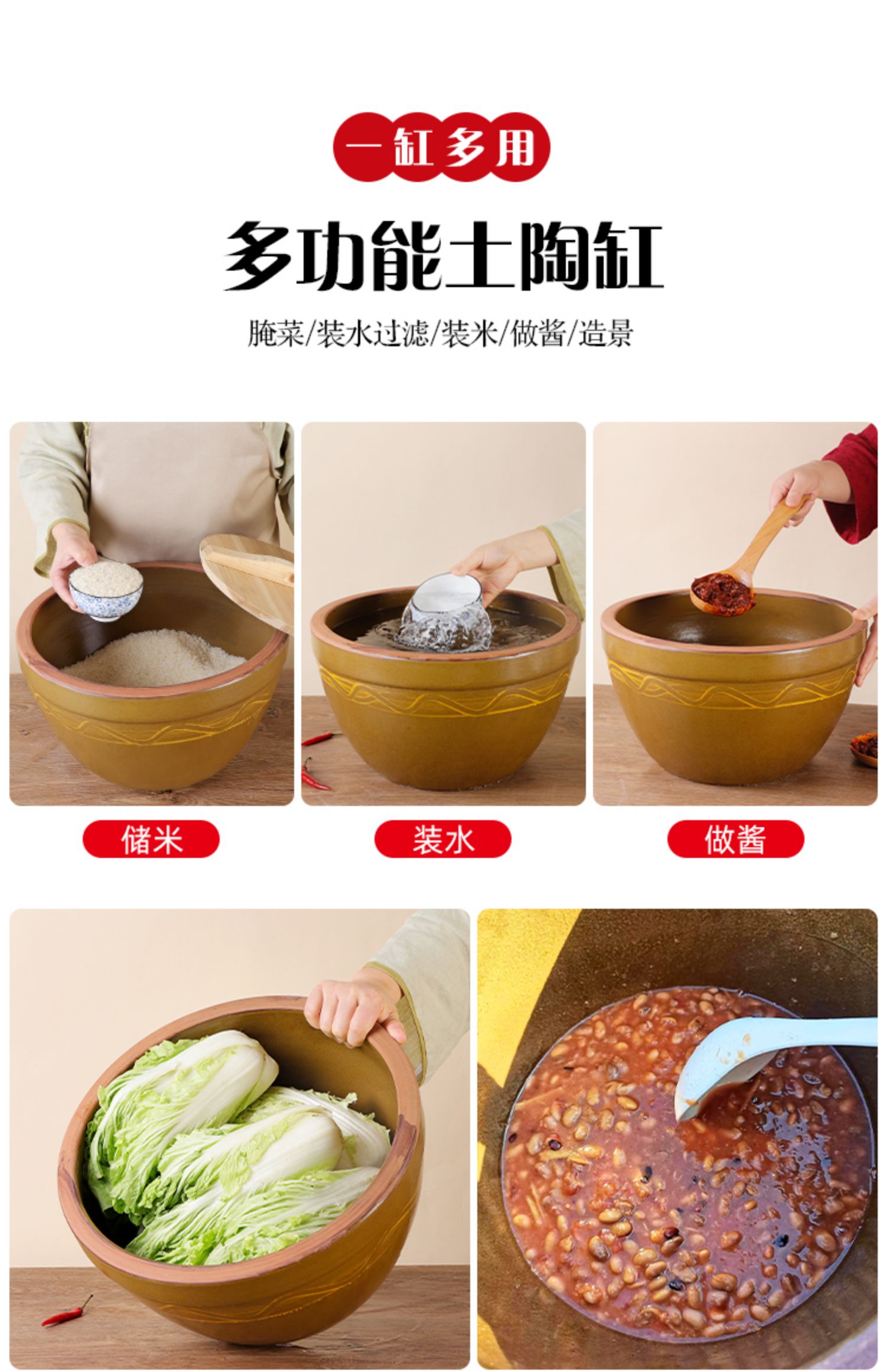 一缸多用

多功能土陶缸

腌菜/装水过滤/装米/做酱/造景

储米

装水

做酱