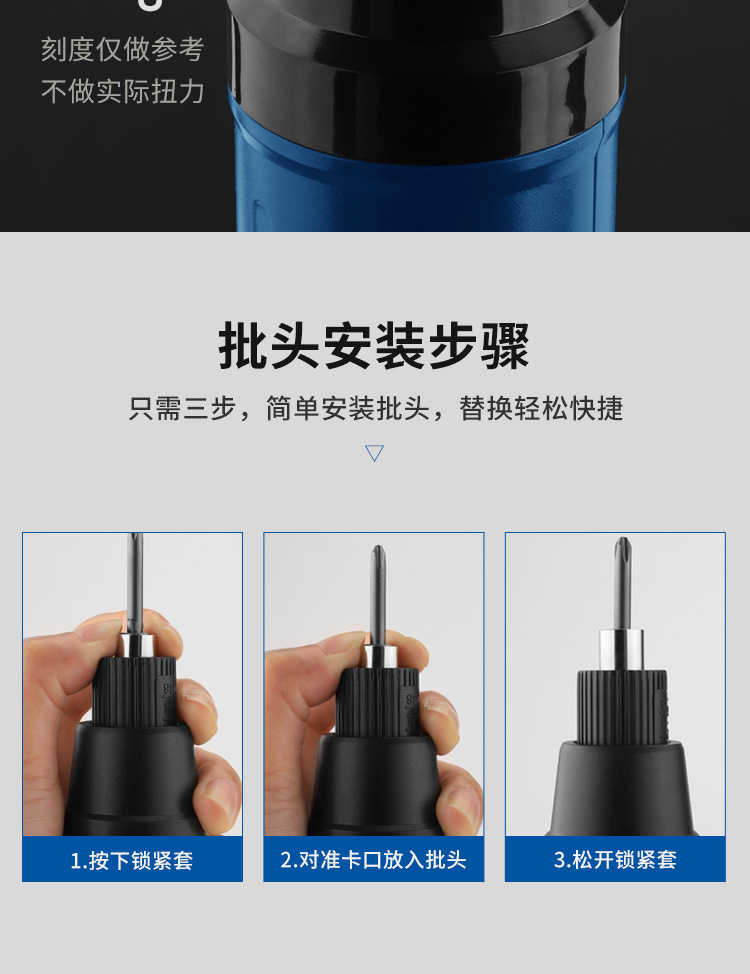 刻度仅做参考
不做实际扭力

批头安装步骤

只需三步，简单安装批头，替换轻松快捷

1.按下锁紧套

2.对准卡口放入批头

3.松开锁紧套