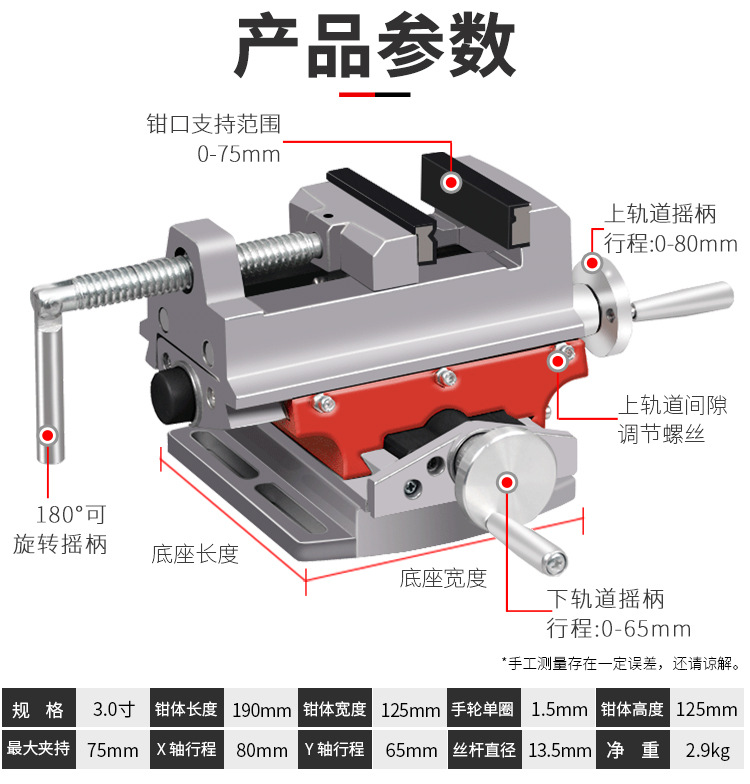 产品参数

钳口支持范围
0-75mm

上轨道摇柄
行程:0-80mm

上轨道间隙
调节螺丝

180°可
旋转摇柄

底座长度

底座宽度

下轨道摇柄
行程:0-65mm

*手工测量存在一定误差，还请谅解。

| 规 格 | 3.0寸 | 钳体长度 | 190mm | 钳体宽度 | 125mm | 手轮单圈 | 1.5mm | 钳体高度 | 125mm |
|---|---|---|---|---|---|---|---|---|---|
| 最大夹持 | 75mm | X 轴行程 | 80mm | Y 轴行程 | 65mm | 丝杆直径 | 13.5mm | 净 重 | 2.9kg |