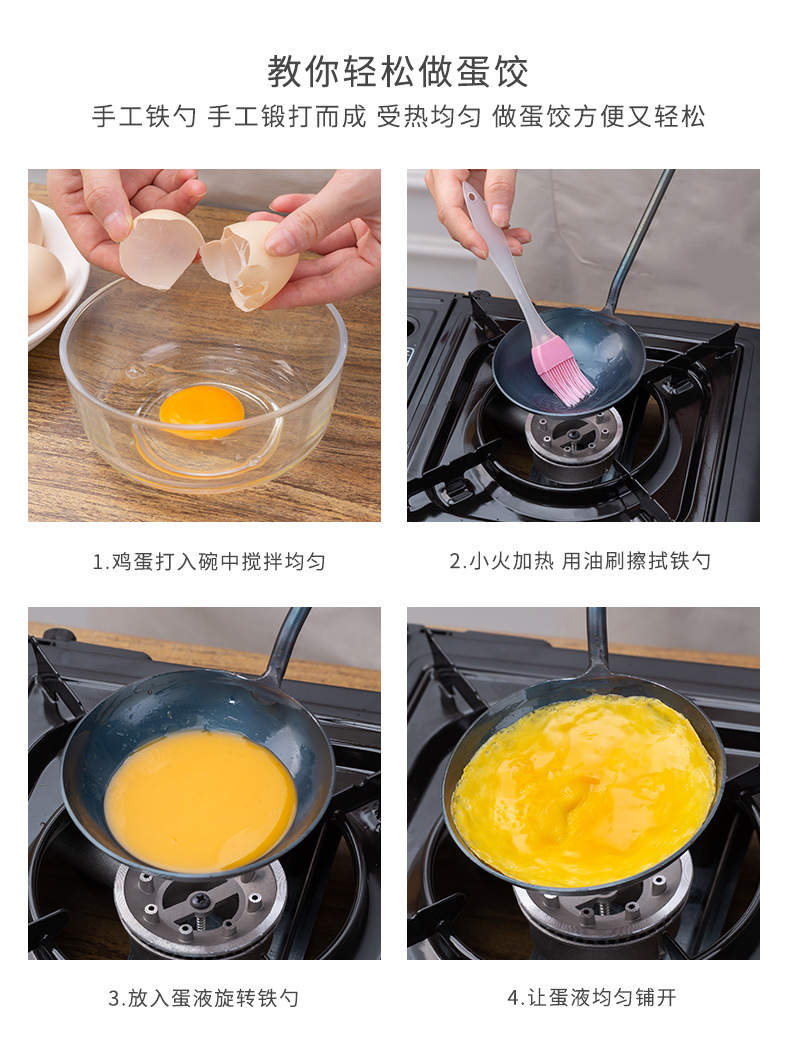 教你轻松做蛋饺

手工铁勺 手工锻打而成 受热均匀 做蛋饺方便又轻松

1.鸡蛋打入碗中搅拌均匀

2.小火加热 用油刷擦拭铁勺

3.放入蛋液旋转铁勺

4.让蛋液均匀铺开