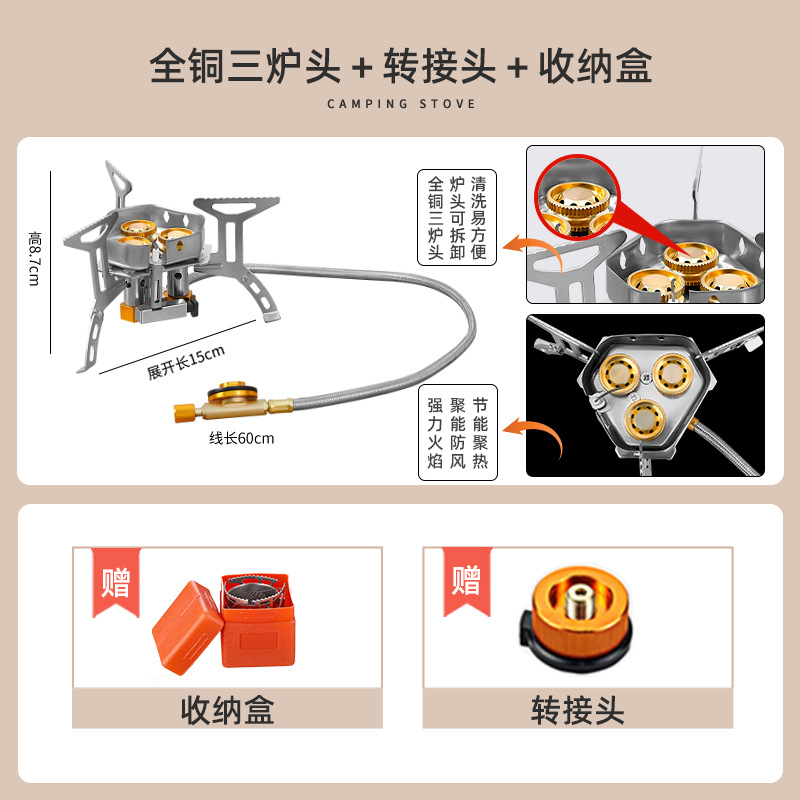 全铜三炉头 + 转接头 + 收纳盒

CAMPING STOVE

高8.7cm

展开长15cm

线长60cm

全铜三炉头

炉头可拆卸

清洗易方便

强力火焰

聚能防风

节能聚热

赠

收纳盒

赠

转接头